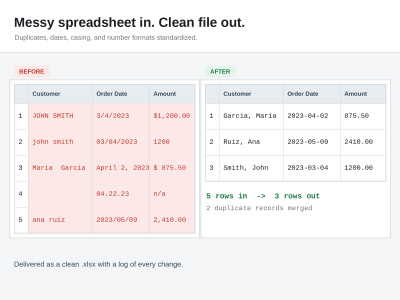 Messy spreadsheet in. Clean file out.

Duplicates, dates, casing, and number formats standardized.

BEFORE

|  | Customer | Order Date | Amount |
|---|---|---|---|
| 1 | JOHN SMITH | 3/4/2023 | $1,200.00 |
| 2 | john smith | 03/04/2023 | 1200 |
| 3 | Maria  Garcia | April 2, 2023 | $ 875.50 |
| 4 |  | 04.22.23 | n/a |
| 5 | ana ruiz | 2023/05/09 | 2,410.00 |

AFTER

|  | Customer | Order Date | Amount |
|---|---|---|---|
| 1 | Garcia, Maria | 2023-04-02 | 875.50 |
| 2 | Ruiz, Ana | 2023-05-09 | 2410.00 |
| 3 | Smith, John | 2023-03-04 | 1200.00 |

5 rows in -> 3 rows out

2 duplicate records merged

Delivered as a clean .xlsx with a log of every change.