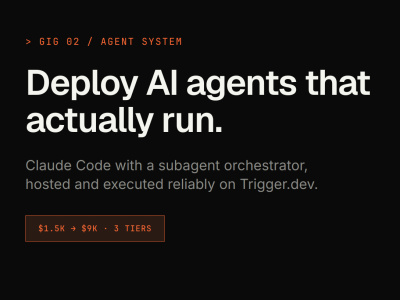 > GIG 02 / AGENT SYSTEM

Deploy AI agents that actually run.

Claude Code with a subagent orchestrator, hosted and executed reliably on Trigger.dev.

$1.5K → $9K · 3 TIERS