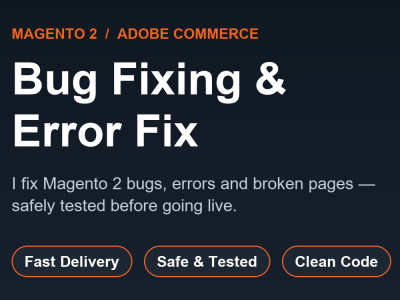 MAGENTO 2 / ADOBE COMMERCE

Bug Fixing & Error Fix

I fix Magento 2 bugs, errors and broken pages — safely tested before going live.

Fast Delivery

Safe & Tested

Clean Code