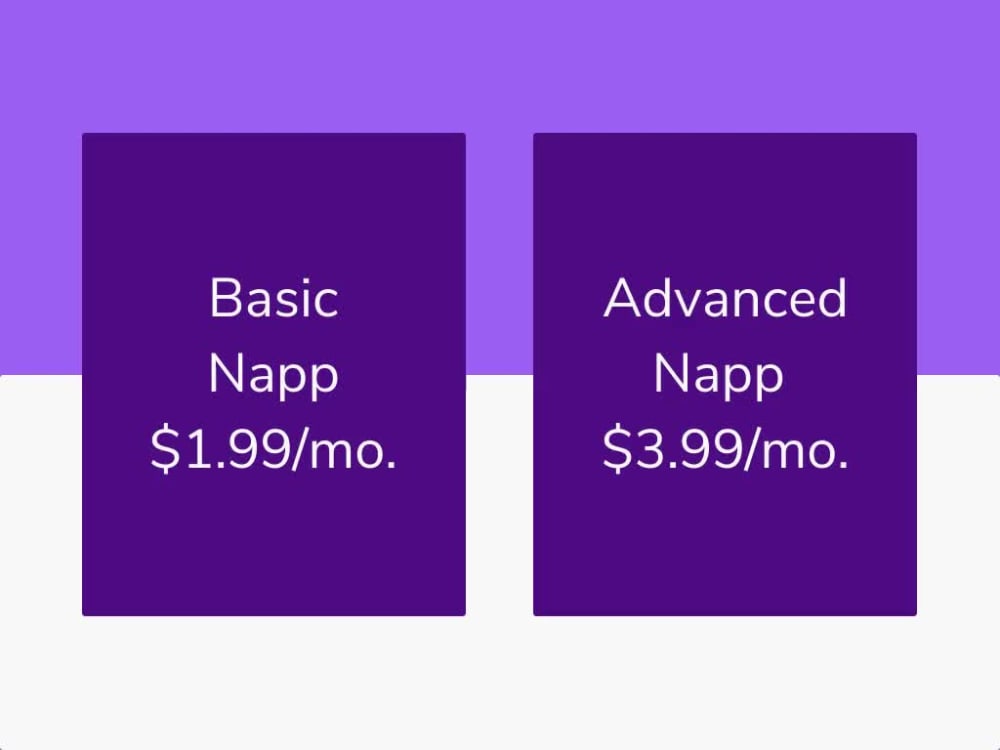 Basic
Napp
\$1.99/mo.

Advanced
Napp
\$3.99/mo.