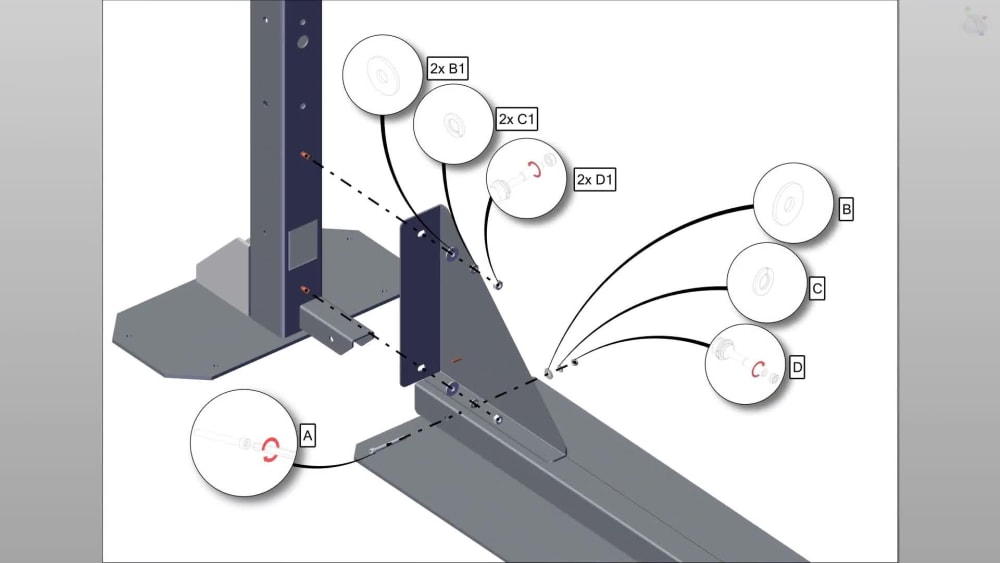 2x B1

2x C1

2x D1

B

C

D

A