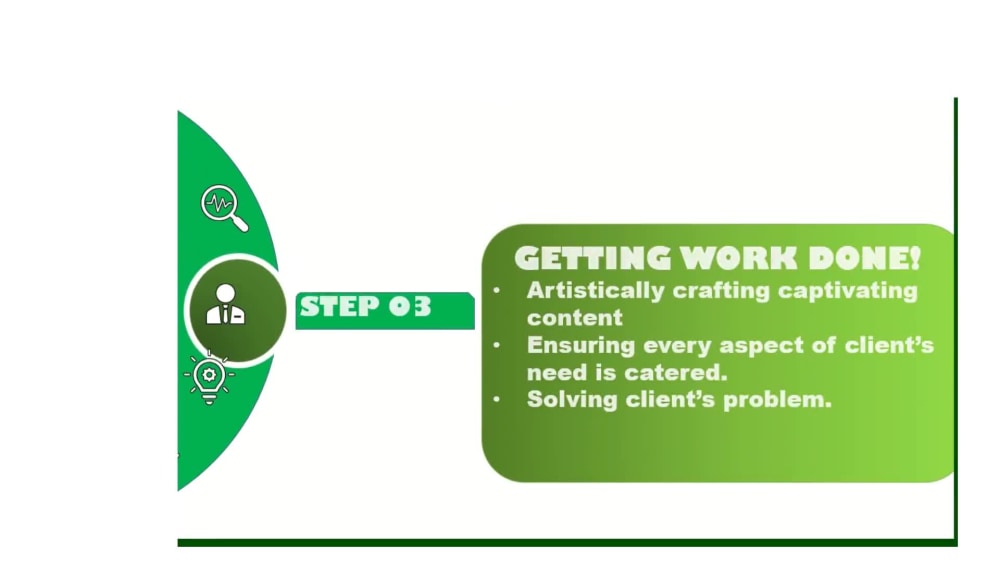 STEP 03

GETTING WORK DONE!

• Artistically crafting captivating content
• Ensuring every aspect of client's need is catered.
• Solving client's problem.