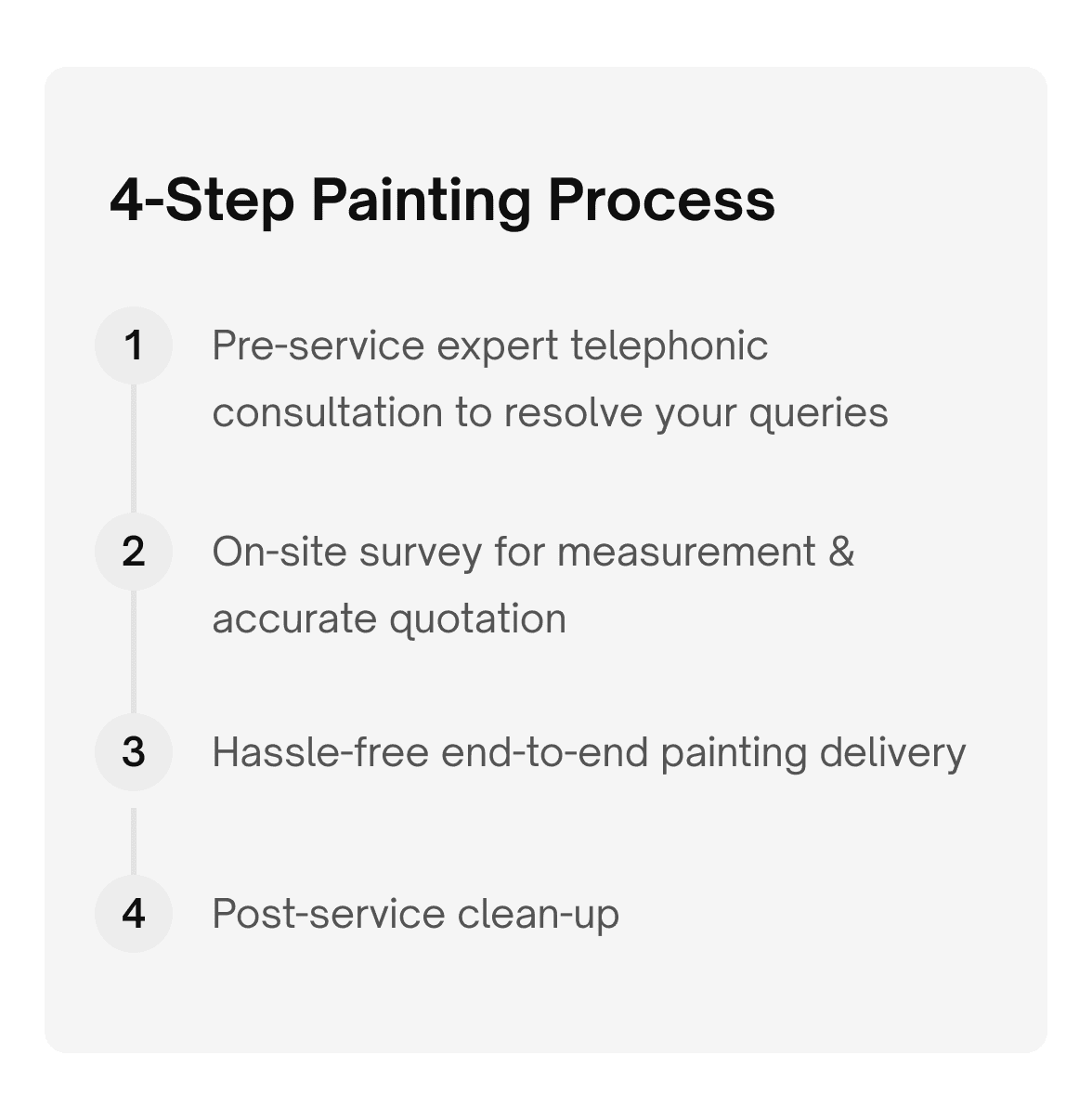 4-Step Painting Process

1 Pre-service expert telephonic consultation to resolve your queries

2 On-site survey for measurement & accurate quotation

3 Hassle-free end-to-end painting delivery

4 Post-service clean-up