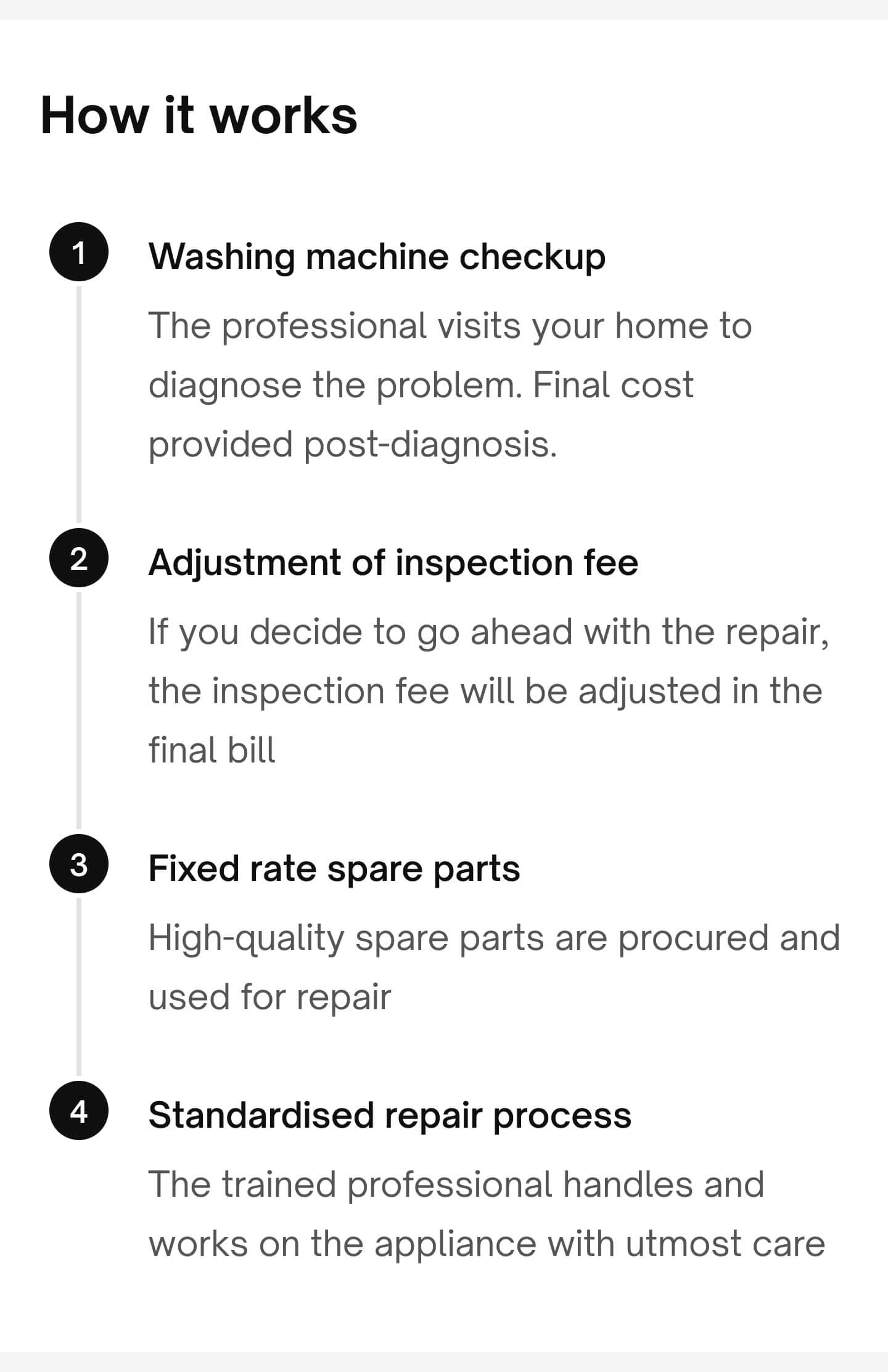 How it works

1 Washing machine checkup

The professional visits your home to diagnose the problem. Final cost provided post-diagnosis.

2 Adjustment of inspection fee

If you decide to go ahead with the repair, the inspection fee will be adjusted in the final bill

3 Fixed rate spare parts

High-quality spare parts are procured and used for repair

4 Standardised repair process

The trained professional handles and works on the appliance with utmost care