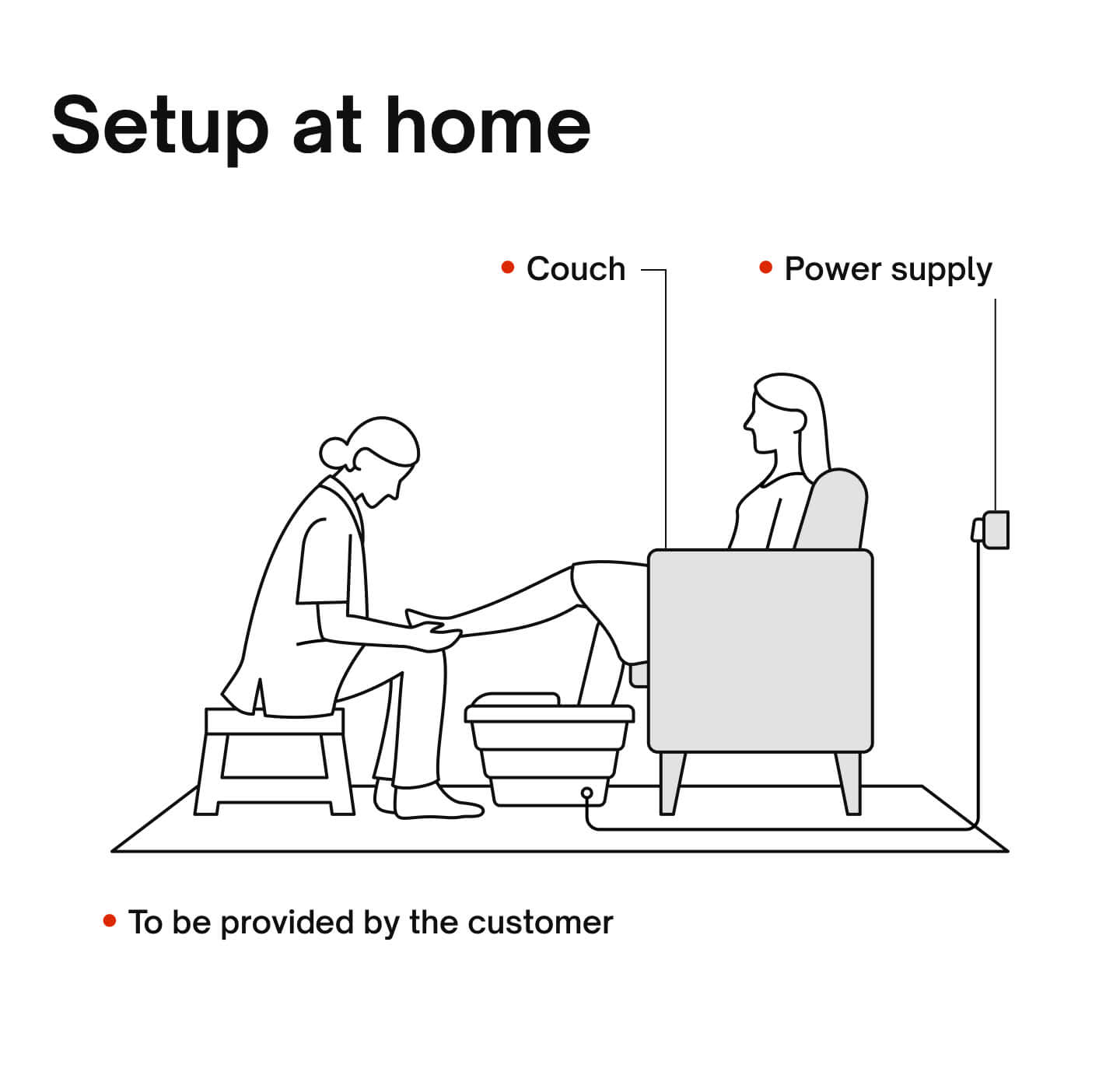 Setup at home

• Couch

• Power supply

• To be provided by the customer