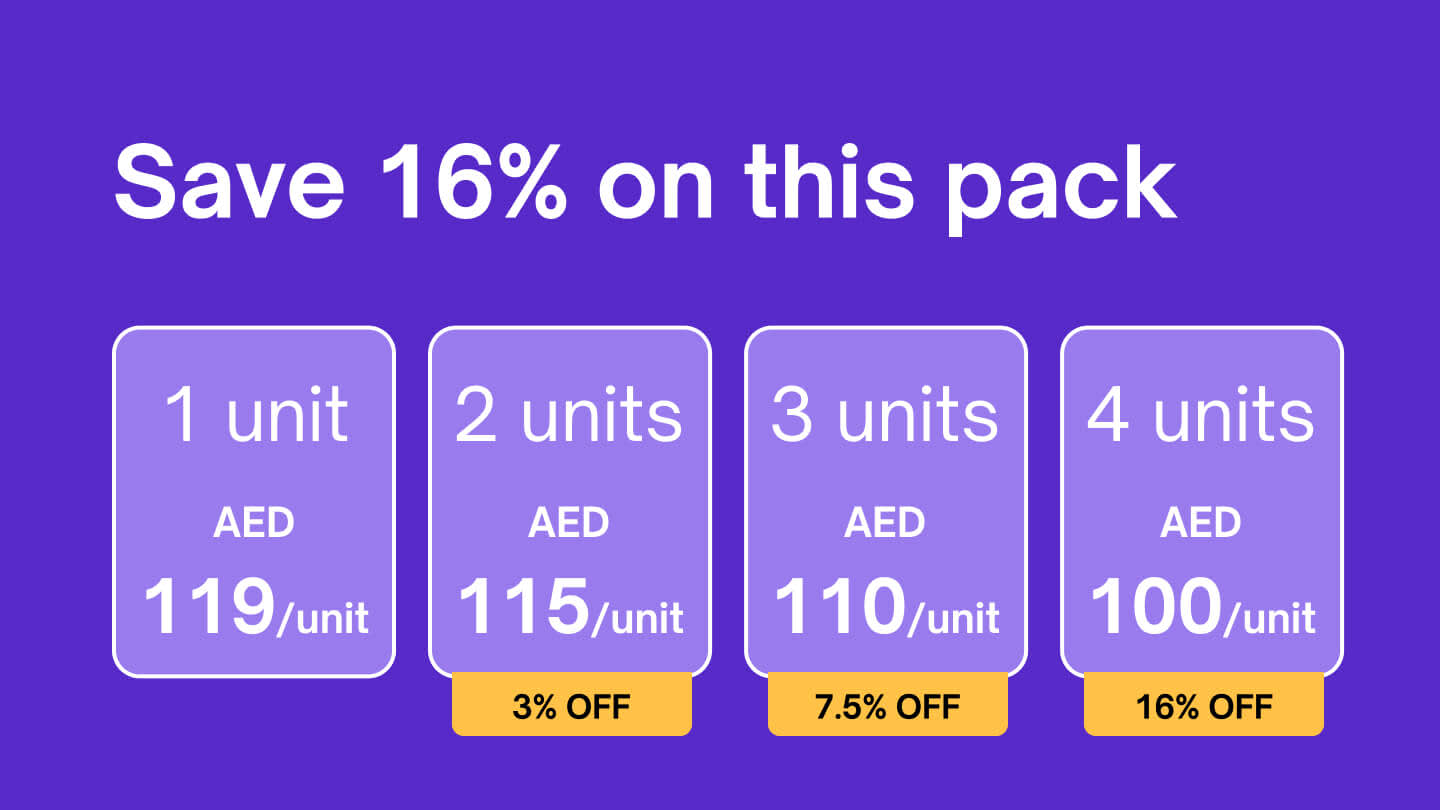 Save 16% on this pack

1 unit
AED
119/unit

2 units
AED
115/unit
3% OFF

3 units
AED
110/unit
7.5% OFF

4 units
AED
100/unit
16% OFF