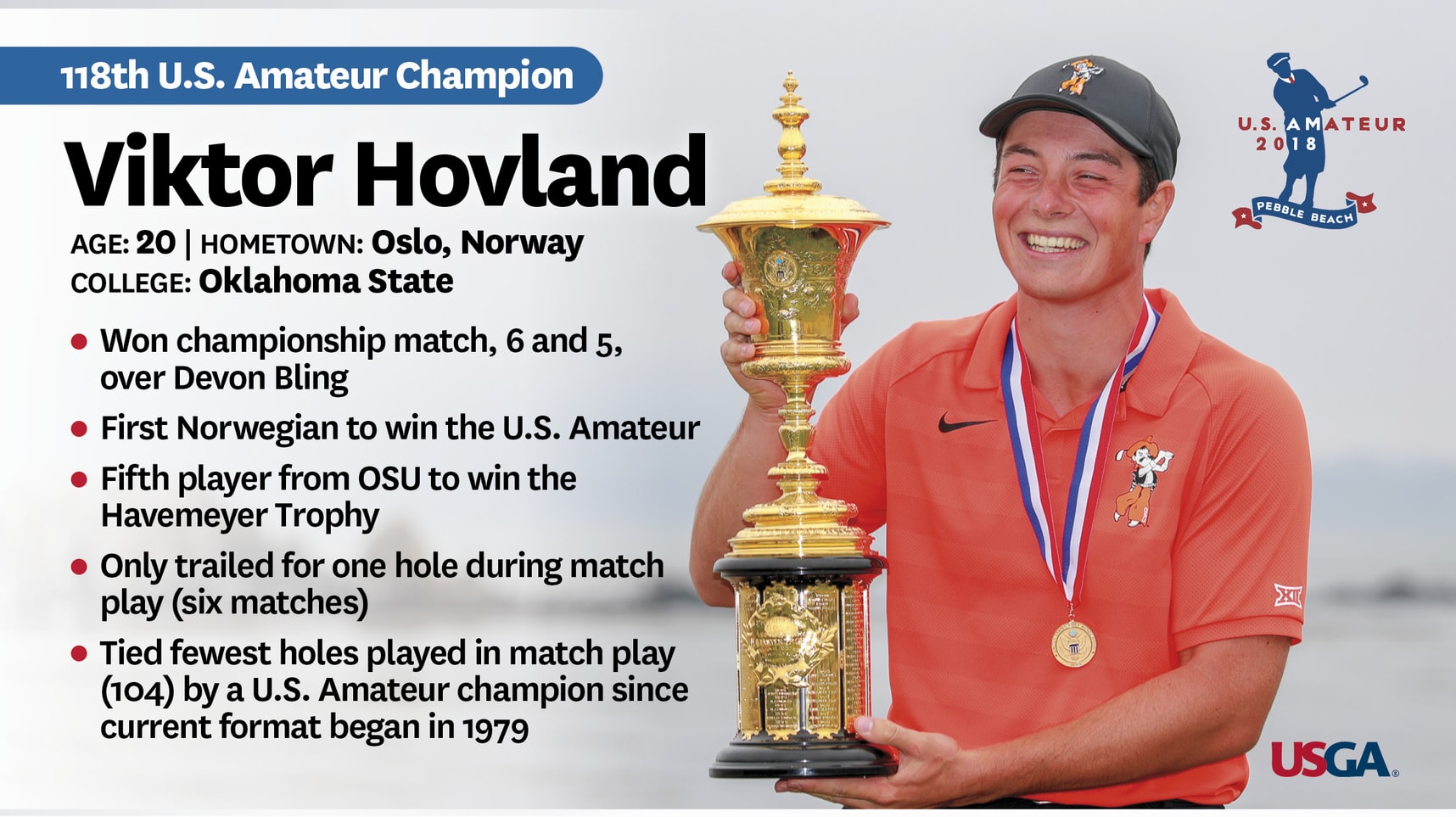 118th U.S. Amateur Champion

Viktor Hovland

AGE: 20 | HOMETOWN: Oslo, Norway
COLLEGE: Oklahoma State

• Won championship match, 6 and 5, over Devon Bling
• First Norwegian to win the U.S. Amateur
• Fifth player from OSU to win the Havemeyer Trophy
• Only trailed for one hole during match play (six matches)
• Tied fewest holes played in match play (104) by a U.S. Amateur champion since current format began in 1979

U.S. AMATEUR 2018
PEBBLE BEACH

USGA