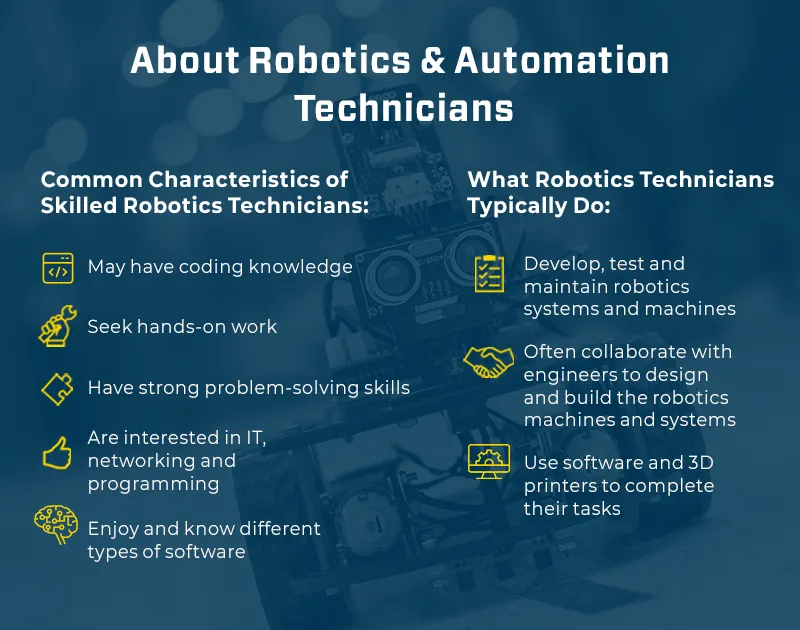 About Robotics & Automation Technicians

Common Characteristics of Skilled Robotics Technicians:

May have coding knowledge

Seek hands-on work

Have strong problem-solving skills

Are interested in IT, networking and programming

Enjoy and know different types of software

What Robotics Technicians Typically Do:

Develop, test and maintain robotics systems and machines

Often collaborate with engineers to design and build the robotics machines and systems

Use software and 3D printers to complete their tasks