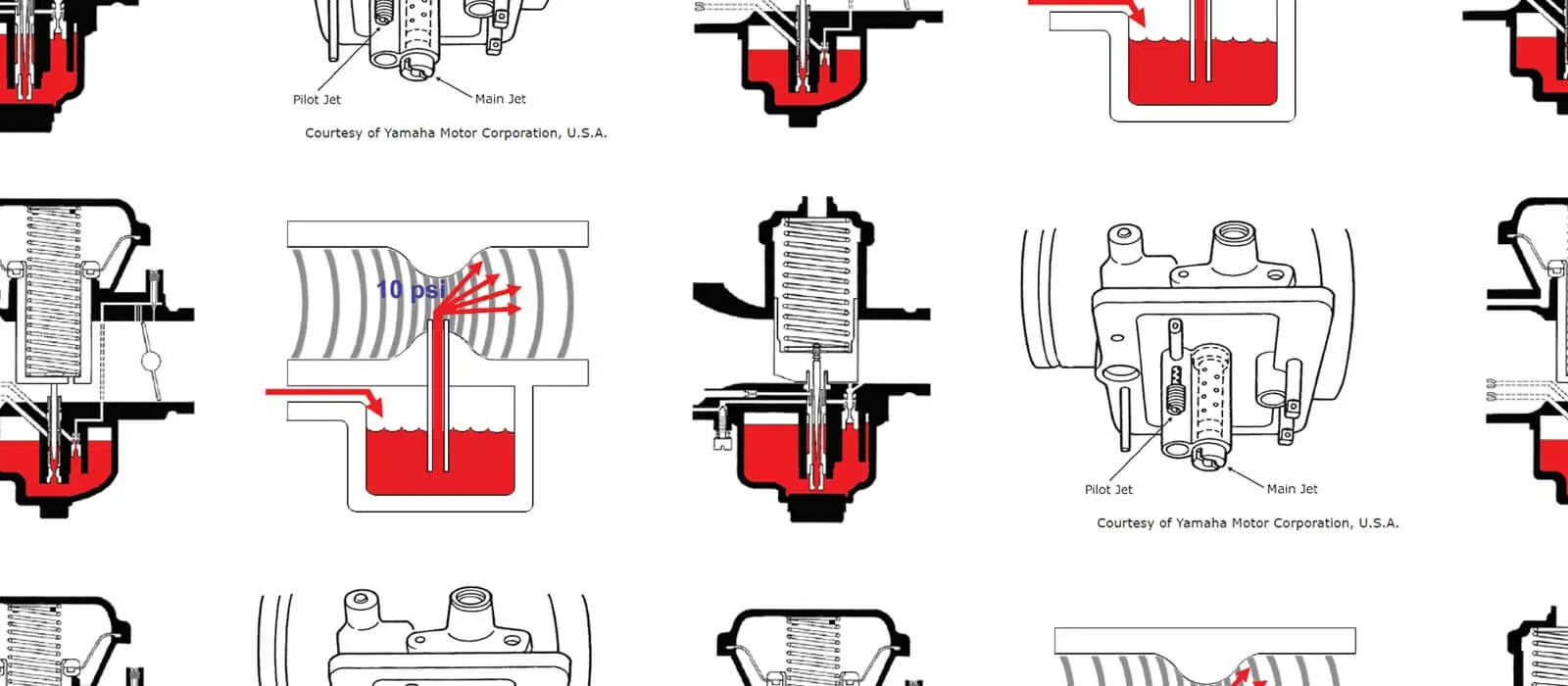 Pilot Jet
Main Jet
Courtesy of Yamaha Motor Corporation, U.S.A.

10 psi

Pilot Jet
Main Jet
Courtesy of Yamaha Motor Corporation, U.S.A.