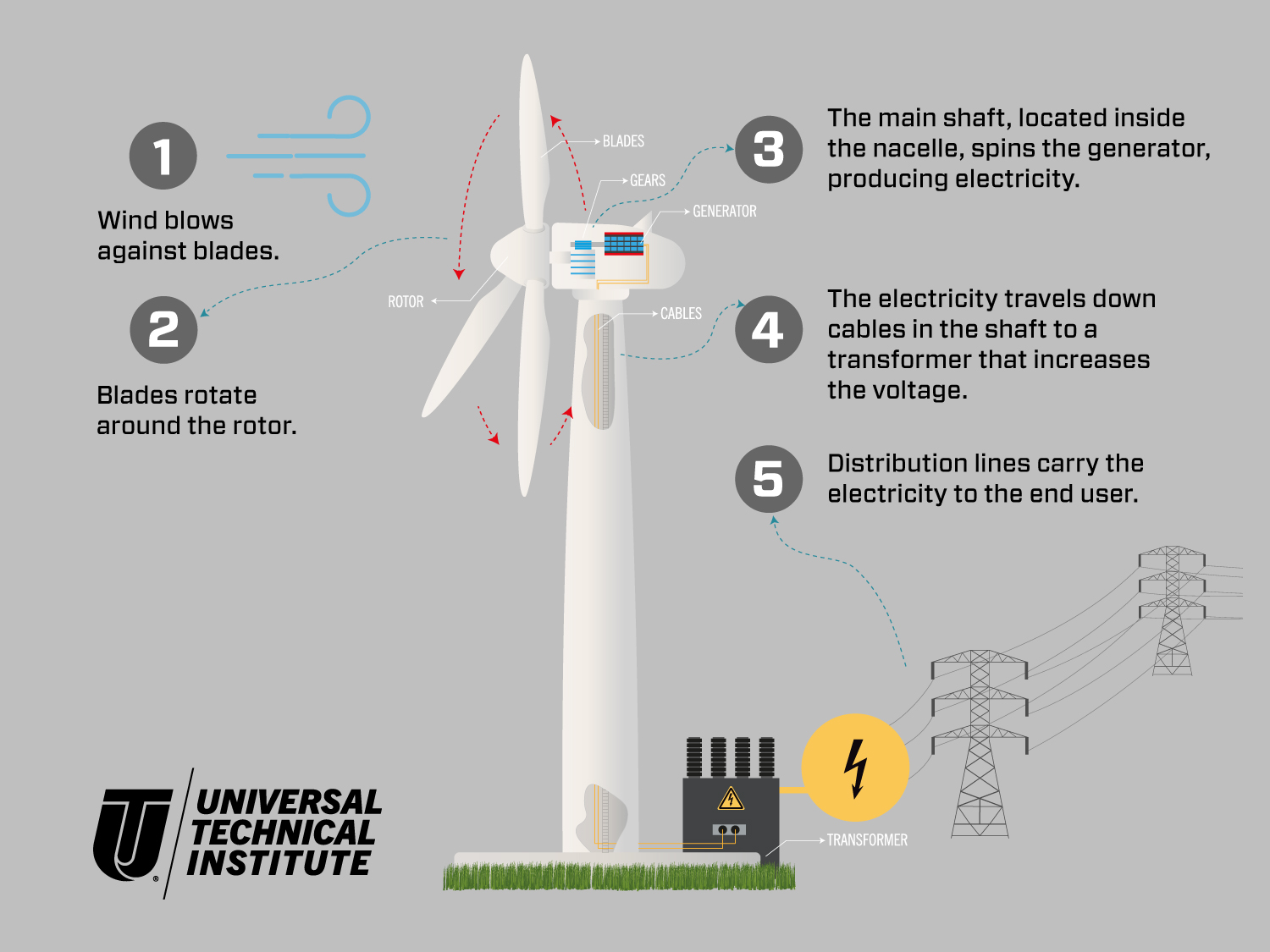 1

Wind blows against blades.

2

Blades rotate around the rotor.

BLADES

GEARS

GENERATOR

ROTOR

CABLES

3

The main shaft, located inside the nacelle, spins the generator, producing electricity.

4

The electricity travels down cables in the shaft to a transformer that increases the voltage.

5

Distribution lines carry the electricity to the end user.

TRANSFORMER

UNIVERSAL TECHNICAL INSTITUTE