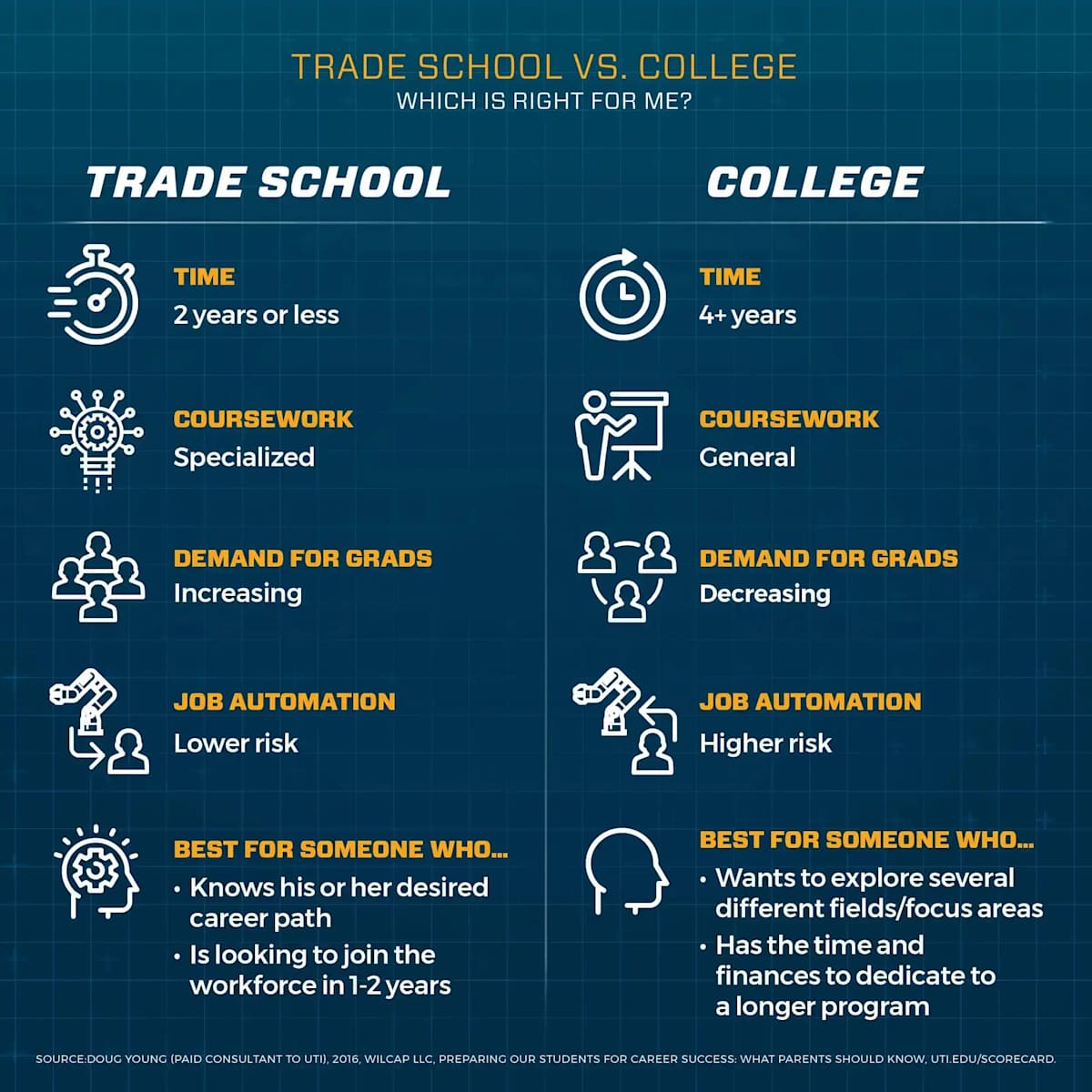 TRADE SCHOOL VS. COLLEGE
WHICH IS RIGHT FOR ME?

TRADE SCHOOL

TIME
2 years or less

COURSEWORK
Specialized

DEMAND FOR GRADS
Increasing

JOB AUTOMATION
Lower risk

BEST FOR SOMEONE WHO...
• Knows his or her desired career path
• Is looking to join the workforce in 1-2 years

COLLEGE

TIME
4+ years

COURSEWORK
General

DEMAND FOR GRADS
Decreasing

JOB AUTOMATION
Higher risk

BEST FOR SOMEONE WHO...
• Wants to explore several different fields/focus areas
• Has the time and finances to dedicate to a longer program

SOURCE:DOUG YOUNG (PAID CONSULTANT TO UTI), 2016, WILCAP LLC, PREPARING OUR STUDENTS FOR CAREER SUCCESS: WHAT PARENTS SHOULD KNOW, UTI.EDU/SCORECARD.