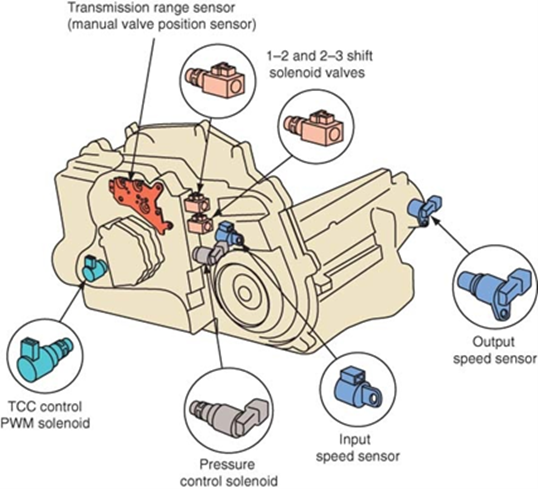 Transmission range sensor
(manual valve position sensor)

1–2 and 2–3 shift
solenoid valves

Output
speed sensor

TCC control
PWM solenoid

Input
speed sensor

Pressure
control solenoid