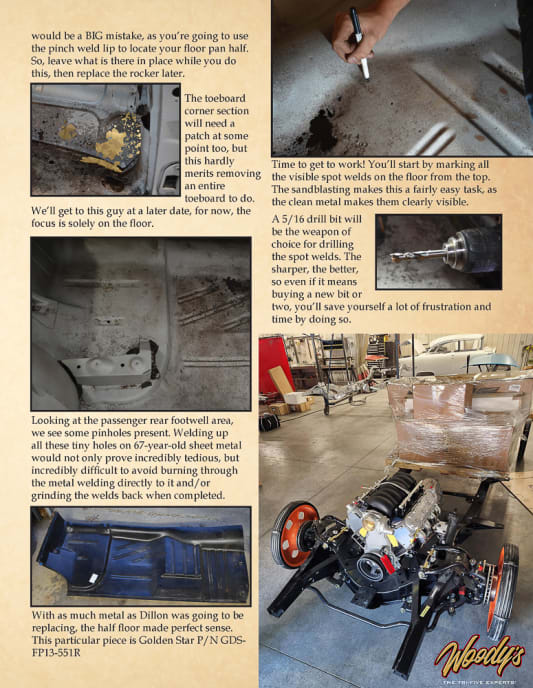 would be a BIG mistake, as you're going to use the pinch weld lip to locate your floor pan half. So, leave what is there in place while you do this, then replace the rocker later.

The toeboard corner section will need a patch at some point too, but this hardly merits removing an entire toeboard to do. We'll get to this guy at a later date, for now, the focus is solely on the floor.

Looking at the passenger rear footwell area, we see some pinholes present. Welding up all these tiny holes on 67-year-old sheet metal would not only prove incredibly tedious, but incredibly difficult to avoid burning through the metal welding directly to it and/or grinding the welds back when completed.

With as much metal as Dillon was going to be replacing, the half floor made perfect sense. This particular piece is Golden Star P/N GDS-FP13-551R

Time to get to work! You'll start by marking all the visible spot welds on the floor from the top. The sandblasting makes this a fairly easy task, as the clean metal makes them clearly visible.

A 5/16 drill bit will be the weapon of choice for drilling the spot welds. The sharper, the better, so even if it means buying a new bit or two, you'll save yourself a lot of frustration and time by doing so.

Woody's
THE TRI-FIVE EXPERTS!