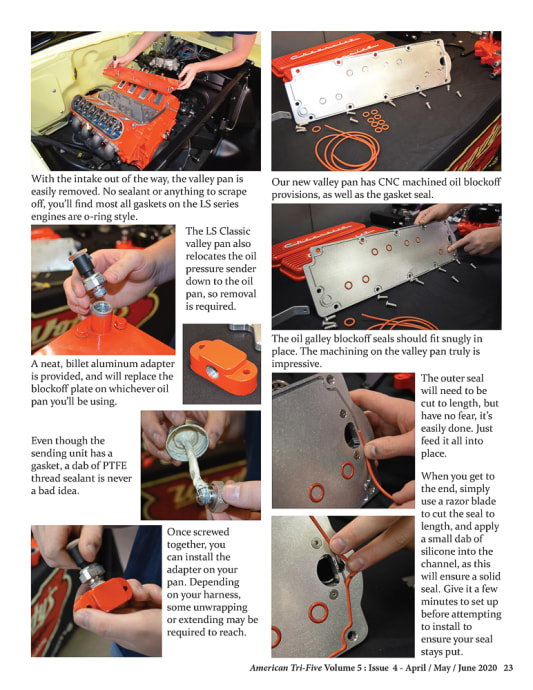 With the intake out of the way, the valley pan is easily removed. No sealant or anything to scrape off, you'll find most all gaskets on the LS series engines are o-ring style.

The LS Classic valley pan also relocates the oil pressure sender down to the oil pan, so removal is required.

A neat, billet aluminum adapter is provided, and will replace the blockoff plate on whichever oil pan you'll be using.

Even though the sending unit has a gasket, a dab of PTFE thread sealant is never a bad idea.

Once screwed together, you can install the adapter on your pan. Depending on your harness, some unwrapping or extending may be required to reach.

Our new valley pan has CNC machined oil blockoff provisions, as well as the gasket seal.

The oil galley blockoff seals should fit snugly in place. The machining on the valley pan truly is impressive.

The outer seal will need to be cut to length, but have no fear, it's easily done. Just feed it all into place.

When you get to the end, simply use a razor blade to cut the seal to length, and apply a small dab of silicone into the channel, as this will ensure a solid seal. Give it a few minutes to set up before attempting to install to ensure your seal stays put.

American Tri-Five Volume 5 : Issue 4 - April / May / June 2020 23