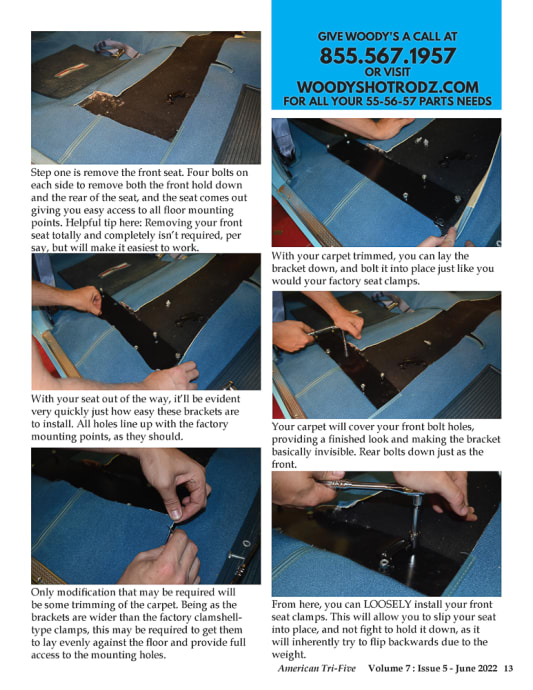 Step one is remove the front seat. Four bolts on each side to remove both the front hold down and the rear of the seat, and the seat comes out giving you easy access to all floor mounting points. Helpful tip here: Removing your front seat totally and completely isn't required, per say, but will make it easiest to work.

With your seat out of the way, it'll be evident very quickly just how easy these brackets are to install. All holes line up with the factory mounting points, as they should.

Only modification that may be required will be some trimming of the carpet. Being as the brackets are wider than the factory clamshell-type clamps, this may be required to get them to lay evenly against the floor and provide full access to the mounting holes.

GIVE WOODY'S A CALL AT
855.567.1957
OR VISIT
WOODYSHOTRODZ.COM
FOR ALL YOUR 55-56-57 PARTS NEEDS

With your carpet trimmed, you can lay the bracket down, and bolt it into place just like you would your factory seat clamps.

Your carpet will cover your front bolt holes, providing a finished look and making the bracket basically invisible. Rear bolts down just as the front.

From here, you can LOOSELY install your front seat clamps. This will allow you to slip your seat into place, and not fight to hold it down, as it will inherently try to flip backwards due to the weight.

American Tri-Five Volume 7 : Issue 5 - June 2022 13