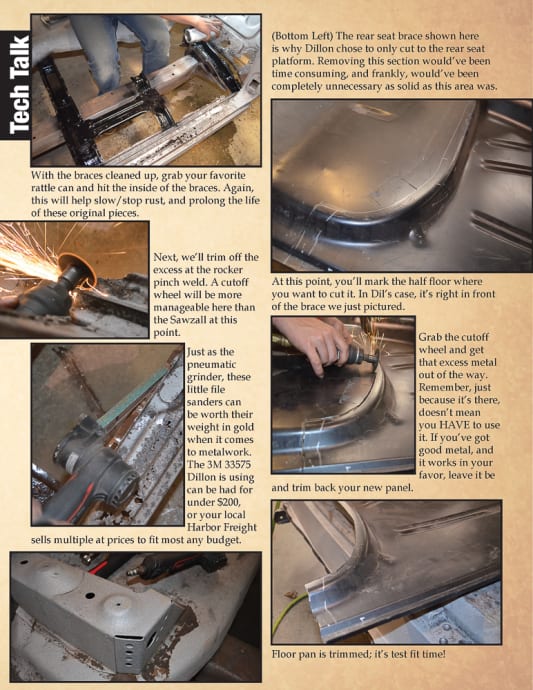 Tech Talk

With the braces cleaned up, grab your favorite rattle can and hit the inside of the braces. Again, this will help slow/stop rust, and prolong the life of these original pieces.

Next, we'll trim off the excess at the rocker pinch weld. A cutoff wheel will be more manageable here than the Sawzall at this point.

Just as the pneumatic grinder, these little file sanders can be worth their weight in gold when it comes to metalwork. The 3M 33575 Dillon is using can be had for under $200, or your local Harbor Freight sells multiple at prices to fit most any budget.

(Bottom Left) The rear seat brace shown here is why Dillon chose to only cut to the rear seat platform. Removing this section would've been time consuming, and frankly, would've been completely unnecessary as solid as this area was.

At this point, you'll mark the half floor where you want to cut it. In Dil's case, it's right in front of the brace we just pictured.

Grab the cutoff wheel and get that excess metal out of the way. Remember, just because it's there, doesn't mean you HAVE to use it. If you've got good metal, and it works in your favor, leave it be and trim back your new panel.

Floor pan is trimmed; it's test fit time!