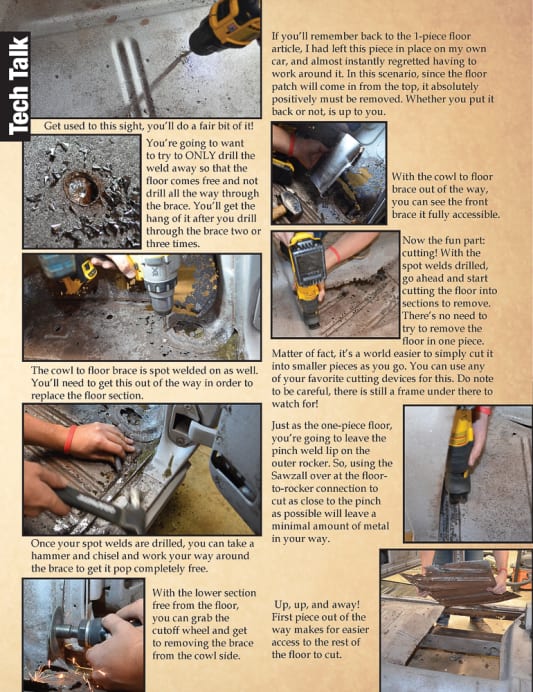 Tech Talk

Get used to this sight, you'll do a fair bit of it!

You're going to want to try to ONLY drill the weld away so that the floor comes free and not drill all the way through the brace. You'll get the hang of it after you drill through the brace two or three times.

The cowl to floor brace is spot welded on as well. You'll need to get this out of the way in order to replace the floor section.

Once your spot welds are drilled, you can take a hammer and chisel and work your way around the brace to get it pop completely free.

With the lower section free from the floor, you can grab the cutoff wheel and get to removing the brace from the cowl side.

If you'll remember back to the 1-piece floor article, I had left this piece in place on my own car, and almost instantly regretted having to work around it. In this scenario, since the floor patch will come in from the top, it absolutely positively must be removed. Whether you put it back or not, is up to you.

With the cowl to floor brace out of the way, you can see the front brace it fully accessible.

Now the fun part: cutting! With the spot welds drilled, go ahead and start cutting the floor into sections to remove. There's no need to try to remove the floor in one piece. Matter of fact, it's a world easier to simply cut it into smaller pieces as you go. You can use any of your favorite cutting devices for this. Do note to be careful, there is still a frame under there to watch for!

Just as the one-piece floor, you're going to leave the pinch weld lip on the outer rocker. So, using the Sawzall over at the floor-to-rocker connection to cut as close to the pinch as possible will leave a minimal amount of metal in your way.

Up, up, and away! First piece out of the way makes for easier access to the rest of the floor to cut.