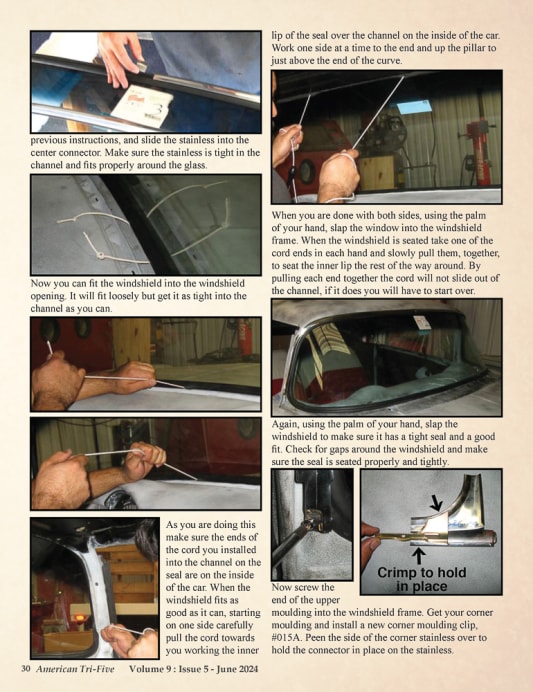 previous instructions, and slide the stainless into the center connector. Make sure the stainless is tight in the channel and fits properly around the glass.

Now you can fit the windshield into the windshield opening. It will fit loosely but get it as tight into the channel as you can.

As you are doing this make sure the ends of the cord you installed into the channel on the seal are on the inside of the car. When the windshield fits as good as it can, starting on one side carefully pull the cord towards you working the inner lip of the seal over the channel on the inside of the car. Work one side at a time to the end and up the pillar to just above the end of the curve.

When you are done with both sides, using the palm of your hand, slap the window into the windshield frame. When the windshield is seated take one of the cord ends in each hand and slowly pull them, together, to seat the inner lip the rest of the way around. By pulling each end together the cord will not slide out of the channel, if it does you will have to start over.

Again, using the palm of your hand, slap the windshield to make sure it has a tight seal and a good fit. Check for gaps around the windshield and make sure the seal is seated properly and tightly.

Crimp to hold in place

Now screw the end of the upper moulding into the windshield frame. Get your corner moulding and install a new corner moulding clip, #015A. Peen the side of the corner stainless over to hold the connector in place on the stainless.

30 American Tri-Five Volume 9 : Issue 5 - June 2024