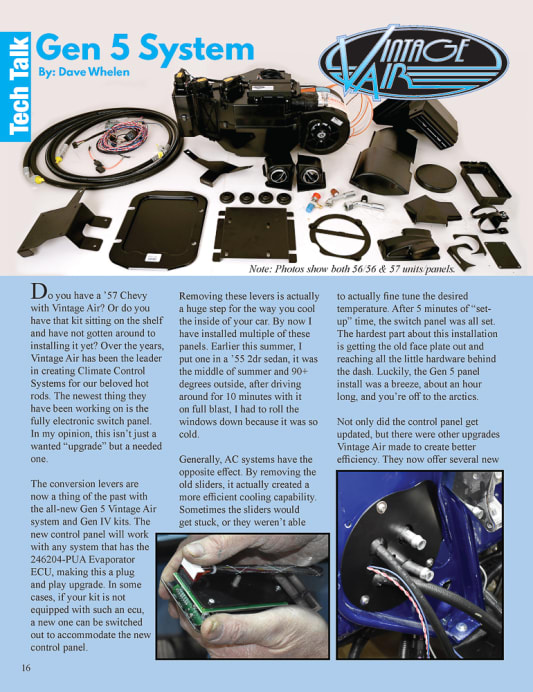 Tech Talk

Gen 5 System

By: Dave Whelen

VINTAGE AIR

Note: Photos show both 56/56 & 57 units/panels.

Do you have a '57 Chevy with Vintage Air? Or do you have that kit sitting on the shelf and have not gotten around to installing it yet? Over the years, Vintage Air has been the leader in creating Climate Control Systems for our beloved hot rods. The newest thing they have been working on is the fully electronic switch panel. In my opinion, this isn't just a wanted "upgrade" but a needed one.

The conversion levers are now a thing of the past with the all-new Gen 5 Vintage Air system and Gen IV kits. The new control panel will work with any system that has the 246204-PUA Evaporator ECU, making this a plug and play upgrade. In some cases, if your kit is not equipped with such an ecu, a new one can be switched out to accommodate the new control panel.

Removing these levers is actually a huge step for the way you cool the inside of your car. By now I have installed multiple of these panels. Earlier this summer, I put one in a '55 2dr sedan, it was the middle of summer and 90+ degrees outside, after driving around for 10 minutes with it on full blast, I had to roll the windows down because it was so cold.

Generally, AC systems have the opposite effect. By removing the old sliders, it actually created a more efficient cooling capability. Sometimes the sliders would get stuck, or they weren't able to actually fine tune the desired temperature. After 5 minutes of "set-up" time, the switch panel was all set. The hardest part about this installation is getting the old face plate out and reaching all the little hardware behind the dash. Luckily, the Gen 5 panel install was a breeze, about an hour long, and you're off to the arctics.

Not only did the control panel get updated, but there were other upgrades Vintage Air made to create better efficiency. They now offer several new

16