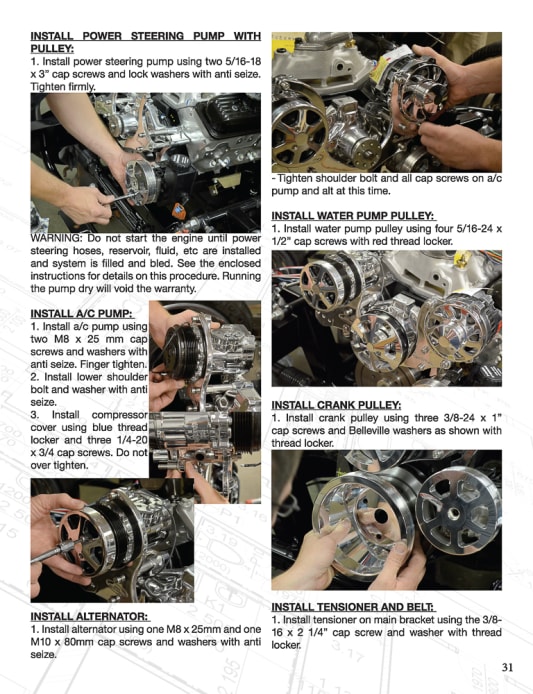 INSTALL POWER STEERING PUMP WITH PULLEY:
1. Install power steering pump using two 5/16-18 x 3" cap screws and lock washers with anti seize. Tighten firmly.

WARNING: Do not start the engine until power steering hoses, reservoir, fluid, etc are installed and system is filled and bled. See the enclosed instructions for details on this procedure. Running the pump dry will void the warranty.

INSTALL A/C PUMP:
1. Install a/c pump using two M8 x 25 mm cap screws and washers with anti seize. Finger tighten.
2. Install lower shoulder bolt and washer with anti seize.
3. Install compressor cover using blue thread locker and three 1/4-20 x 3/4 cap screws. Do not over tighten.

INSTALL ALTERNATOR:
1. Install alternator using one M8 x 25mm and one M10 x 80mm cap screws and washers with anti seize.

- Tighten shoulder bolt and all cap screws on a/c pump and alt at this time.

INSTALL WATER PUMP PULLEY:
1. Install water pump pulley using four 5/16-24 x 1/2" cap screws with red thread locker.

INSTALL CRANK PULLEY:
1. Install crank pulley using three 3/8-24 x 1" cap screws and Belleville washers as shown with thread locker.

INSTALL TENSIONER AND BELT:
1. Install tensioner on main bracket using the 3/8-16 x 2 1/4" cap screw and washer with thread locker.

31