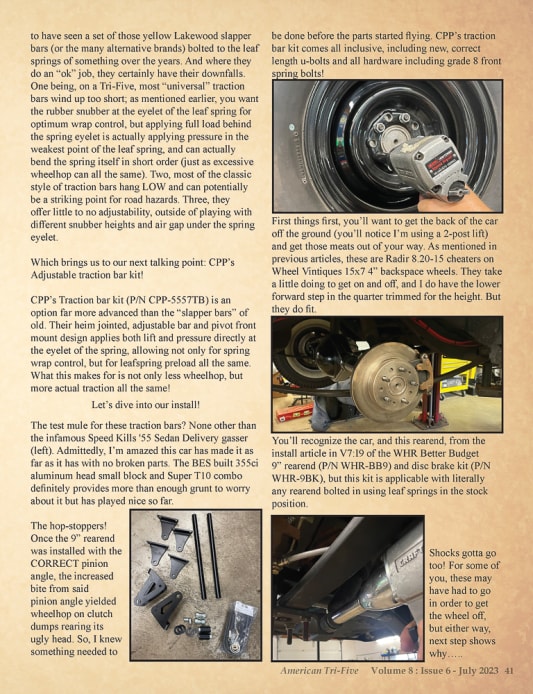 to have seen a set of those yellow Lakewood slapper bars (or the many alternative brands) bolted to the leaf springs of something over the years. And where they do an "ok" job, they certainly have their downfalls. One being, on a Tri-Five, most "universal" traction bars wind up too short; as mentioned earlier, you want the rubber snubber at the eyelet of the leaf spring for optimum wrap control, but applying full load behind the spring eyelet is actually applying pressure in the weakest point of the leaf spring, and can actually bend the spring itself in short order (just as excessive wheelhop can all the same). Two, most of the classic style of traction bars hang LOW and can potentially be a striking point for road hazards. Three, they offer little to no adjustability, outside of playing with different snubber heights and air gap under the spring eyelet.

Which brings us to our next talking point: CPP's Adjustable traction bar kit!

CPP's Traction bar kit (P/N CPP-5557TB) is an option far more advanced than the "slapper bars" of old. Their heim jointed, adjustable bar and pivot front mount design applies both lift and pressure directly at the eyelet of the spring, allowing not only for spring wrap control, but for leafspring preload all the same. What this makes for is not only less wheelhop, but more actual traction all the same!

Let's dive into our install!

The test mule for these traction bars? None other than the infamous Speed Kills '55 Sedan Delivery gasser (left). Admittedly, I'm amazed this car has made it as far as it has with no broken parts. The BES built 355ci aluminum head small block and Super T10 combo definitely provides more than enough grunt to worry about it but has played nice so far.

The hop-stoppers! Once the 9" rearend was installed with the CORRECT pinion angle, the increased bite from said pinion angle yielded wheelhop on clutch dumps rearing its ugly head. So, I knew something needed to be done before the parts started flying. CPP's traction bar kit comes all inclusive, including new, correct length u-bolts and all hardware including grade 8 front spring bolts!

First things first, you'll want to get the back of the car off the ground (you'll notice I'm using a 2-post lift) and get those meats out of your way. As mentioned in previous articles, these are Radir 8.20-15 cheaters on Wheel Vintiques 15x7 4" backspace wheels. They take a little doing to get on and off, and I do have the lower forward step in the quarter trimmed for the height. But they do fit.

You'll recognize the car, and this rearend, from the install article in V7:19 of the WHR Better Budget 9" rearend (P/N WHR-BB9) and disc brake kit (P/N WHR-9BK), but this kit is applicable with literally any rearend bolted in using leaf springs in the stock position.

Shocks gotta go too! For some of you, these may have had to go in order to get the wheel off, but either way, next step shows why…..

American Tri-Five Volume 8 : Issue 6 - July 2023 41