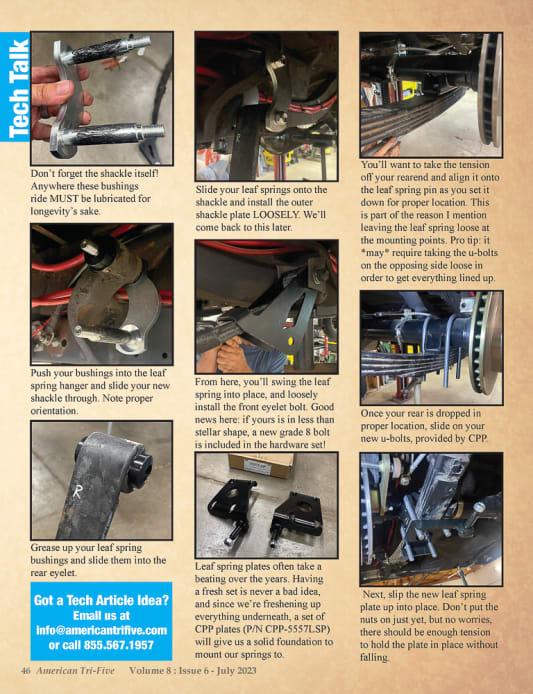 Tech Talk

Don't forget the shackle itself! Anywhere these bushings ride MUST be lubricated for longevity's sake.

Push your bushings into the leaf spring hanger and slide your new shackle through. Note proper orientation.

R

Grease up your leaf spring bushings and slide them into the rear eyelet.

Got a Tech Article Idea?
Email us at
info@americantrifive.com
or call 855.567.1957

Slide your leaf springs onto the shackle and install the outer shackle plate LOOSELY. We'll come back to this later.

From here, you'll swing the leaf spring into place, and loosely install the front eyelet bolt. Good news here: if yours is in less than stellar shape, a new grade 8 bolt is included in the hardware set!

Leaf spring plates often take a beating over the years. Having a fresh set is never a bad idea, and since we're freshening up everything underneath, a set of CPP plates (P/N CPP-5557LSP) will give us a solid foundation to mount our springs to.

You'll want to take the tension off your rearend and align it onto the leaf spring pin as you set it down for proper location. This is part of the reason I mention leaving the leaf spring loose at the mounting points. Pro tip: it *may* require taking the u-bolts on the opposing side loose in order to get everything lined up.

Once your rear is dropped in proper location, slide on your new u-bolts, provided by CPP.

Next, slip the new leaf spring plate up into place. Don't put the nuts on just yet, but no worries, there should be enough tension to hold the plate in place without falling.

46 American Tri-Five Volume 8 : Issue 6 - July 2023