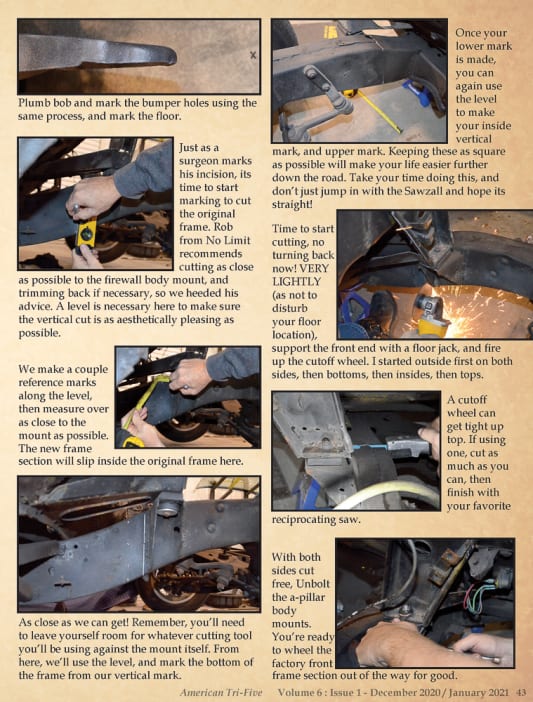 Plumb bob and mark the bumper holes using the same process, and mark the floor.

Just as a surgeon marks his incision, its time to start marking to cut the original frame. Rob from No Limit recommends cutting as close as possible to the firewall body mount, and trimming back if necessary, so we heeded his advice. A level is necessary here to make sure the vertical cut is as aesthetically pleasing as possible.

We make a couple reference marks along the level, then measure over as close to the mount as possible. The new frame section will slip inside the original frame here.

As close as we can get! Remember, you'll need to leave yourself room for whatever cutting tool you'll be using against the mount itself. From here, we'll use the level, and mark the bottom of the frame from our vertical mark.

Once your lower mark is made, you can again use the level to make your inside vertical mark, and upper mark. Keeping these as square as possible will make your life easier further down the road. Take your time doing this, and don't just jump in with the Sawzall and hope its straight!

Time to start cutting, no turning back now! VERY LIGHTLY (as not to disturb your floor location), support the front end with a floor jack, and fire up the cutoff wheel. I started outside first on both sides, then bottoms, then insides, then tops.

A cutoff wheel can get tight up top. If using one, cut as much as you can, then finish with your favorite reciprocating saw.

With both sides cut free, Unbolt the a-pillar body mounts. You're ready to wheel the factory front frame section out of the way for good.

American Tri-Five Volume 6 : Issue 1 - December 2020 / January 2021 43