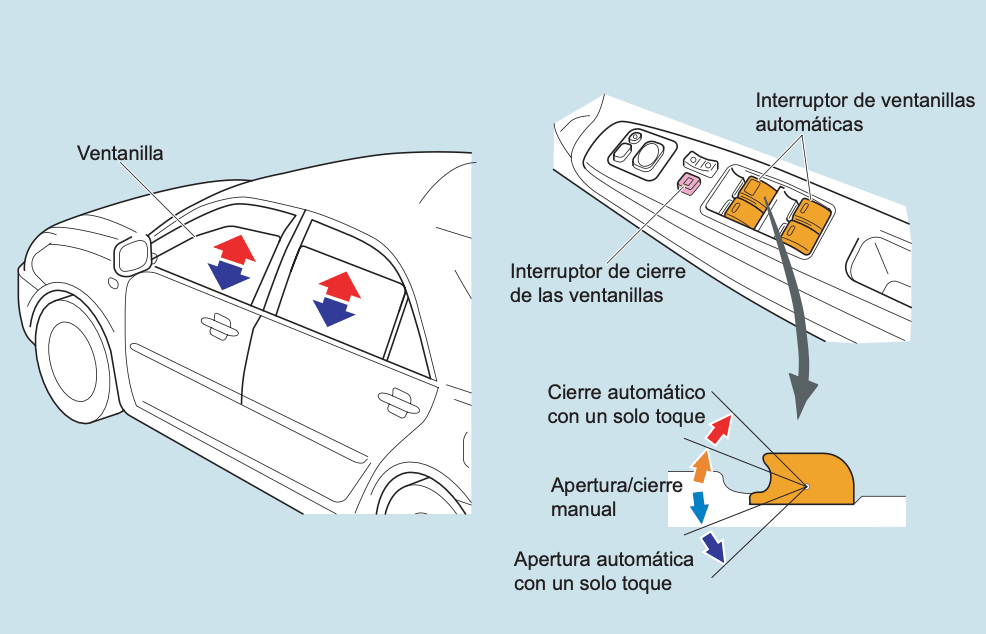 Ventanilla

Interruptor de ventanillas automáticas

Interruptor de cierre de las ventanillas

Cierre automático con un solo toque

Apertura/cierre manual

Apertura automática con un solo toque