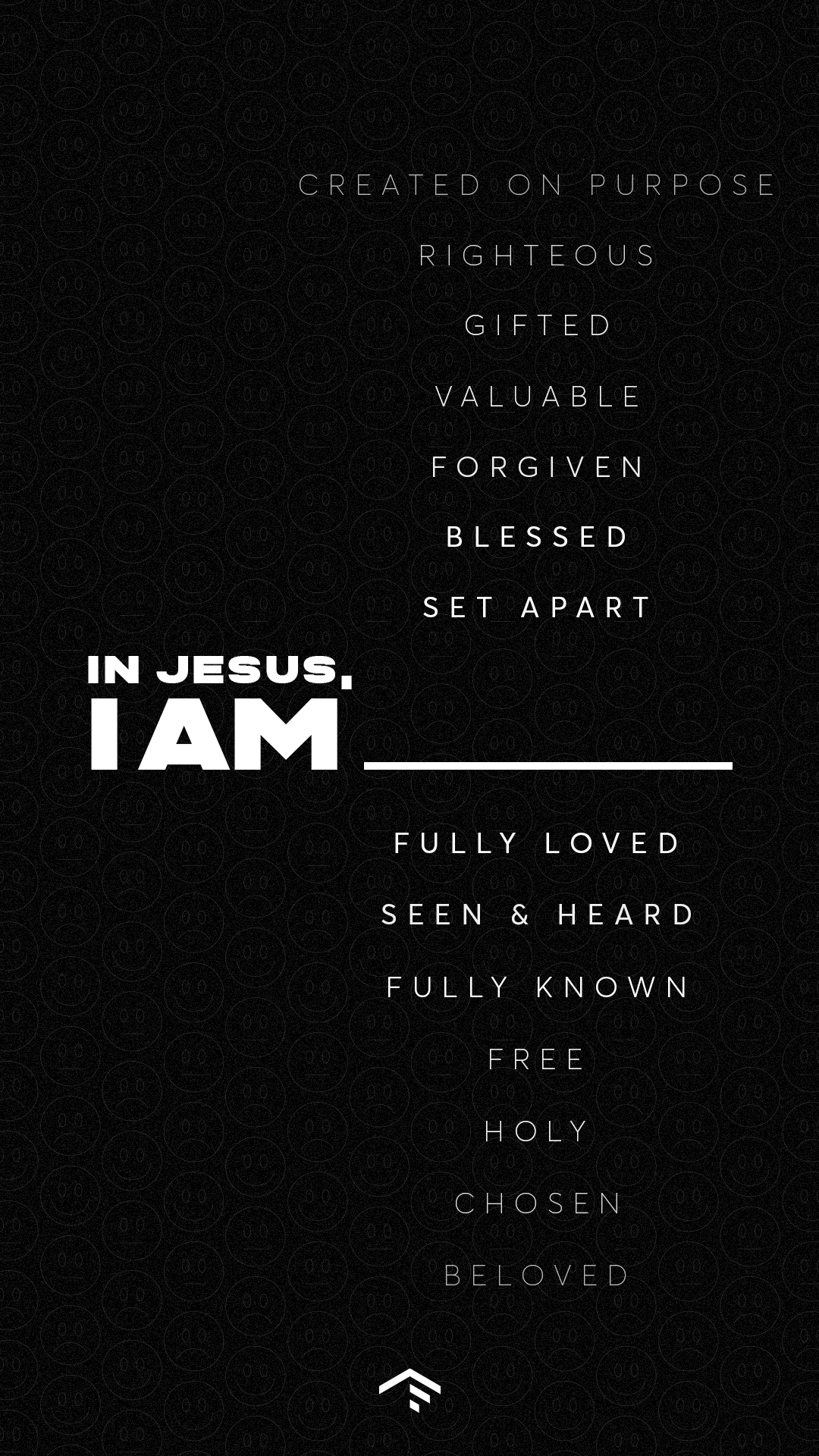 CREATED ON PURPOSE

RIGHTEOUS

GIFTED

VALUABLE

FORGIVEN

BLESSED

SET APART

IN JESUS,
I AM ____

FULLY LOVED

SEEN & HEARD

FULLY KNOWN

FREE

HOLY

CHOSEN

BELOVED