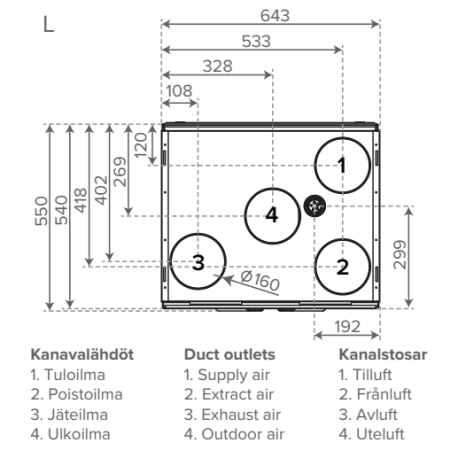 L

643
533
328
108

550
540
418
402
269
120

1
4
3
2

Ø160

299
192

Kanavalähdöt
1. Tuloilma
2. Poistoilma
3. Jäteilma
4. Ulkoilma

Duct outlets
1. Supply air
2. Extract air
3. Exhaust air
4. Outdoor air

Kanalstosar
1. Tilluft
2. Frånluft
3. Avluft
4. Uteluft