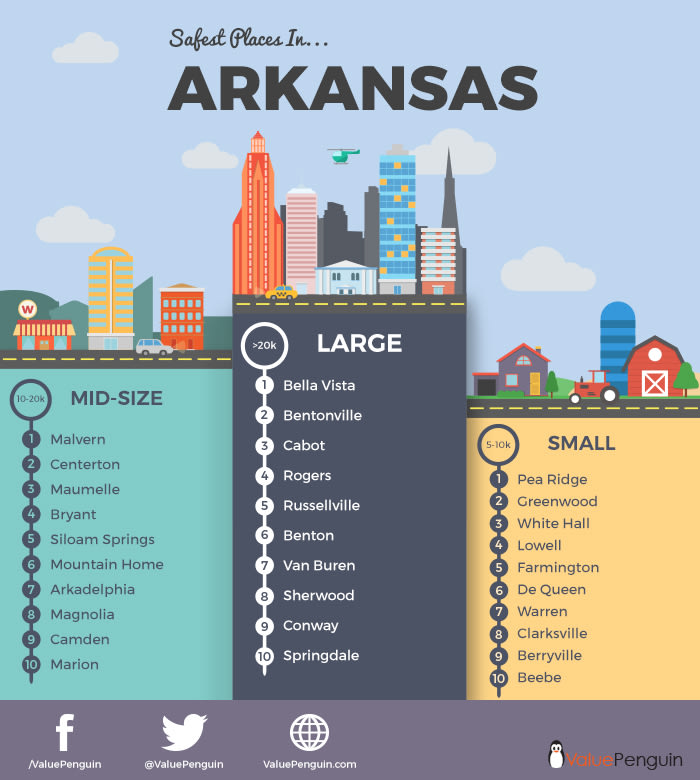 Safest Places In...

ARKANSAS

W

10-20k MID-SIZE

1 Malvern
2 Centerton
3 Maumelle
4 Bryant
5 Siloam Springs
6 Mountain Home
7 Arkadelphia
8 Magnolia
9 Camden
10 Marion

>20k LARGE

1 Bella Vista
2 Bentonville
3 Cabot
4 Rogers
5 Russellville
6 Benton
7 Van Buren
8 Sherwood
9 Conway
10 Springdale

5-10k SMALL

1 Pea Ridge
2 Greenwood
3 White Hall
4 Lowell
5 Farmington
6 De Queen
7 Warren
8 Clarksville
9 Berryville
10 Beebe

/ValuePenguin @ValuePenguin ValuePenguin.com

ValuePenguin