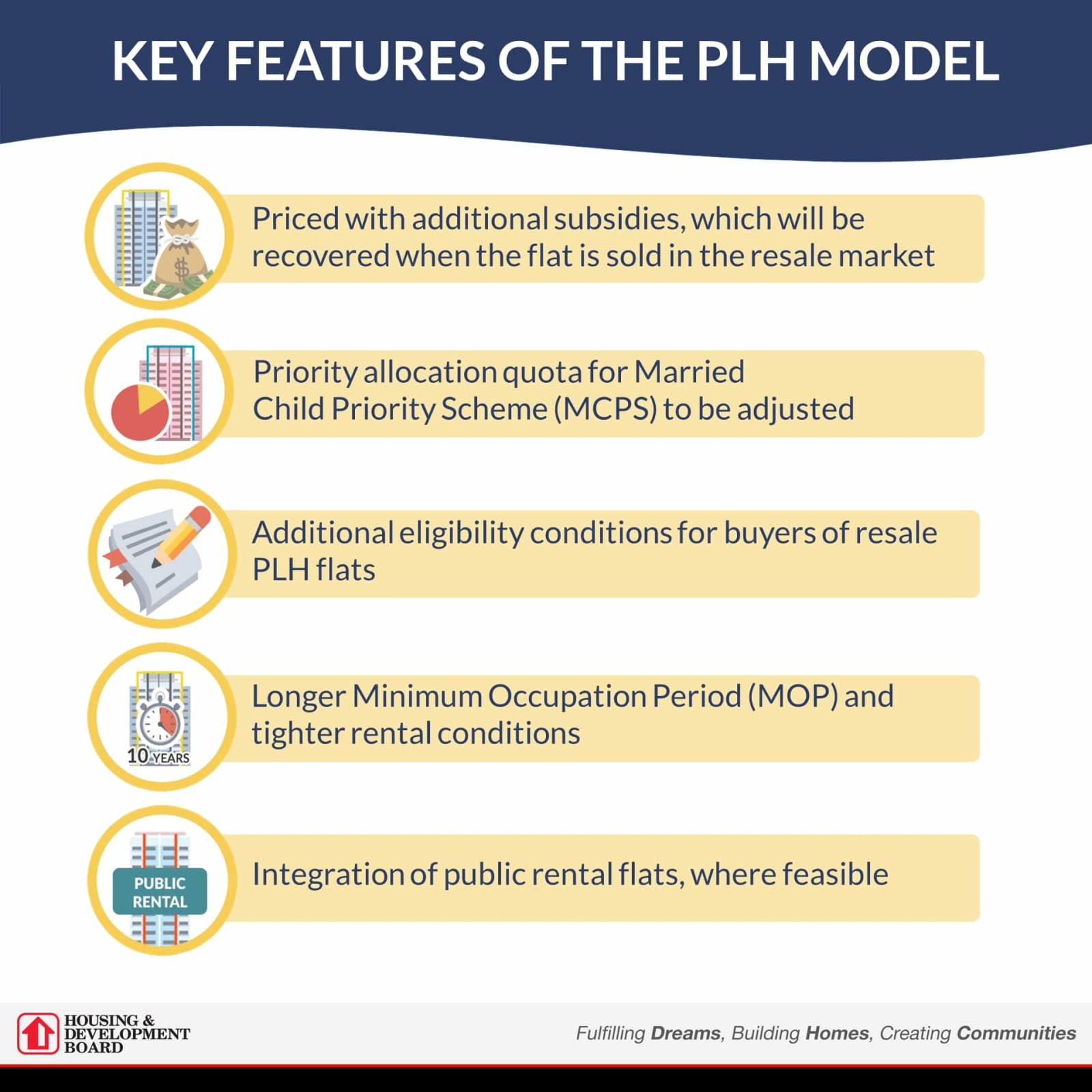 KEY FEATURES OF THE PLH MODEL

$

Priced with additional subsidies, which will be recovered when the flat is sold in the resale market

Priority allocation quota for Married Child Priority Scheme (MCPS) to be adjusted

Additional eligibility conditions for buyers of resale PLH flats

10 YEARS

Longer Minimum Occupation Period (MOP) and tighter rental conditions

PUBLIC RENTAL

Integration of public rental flats, where feasible

HOUSING & DEVELOPMENT BOARD

Fulfilling Dreams, Building Homes, Creating Communities