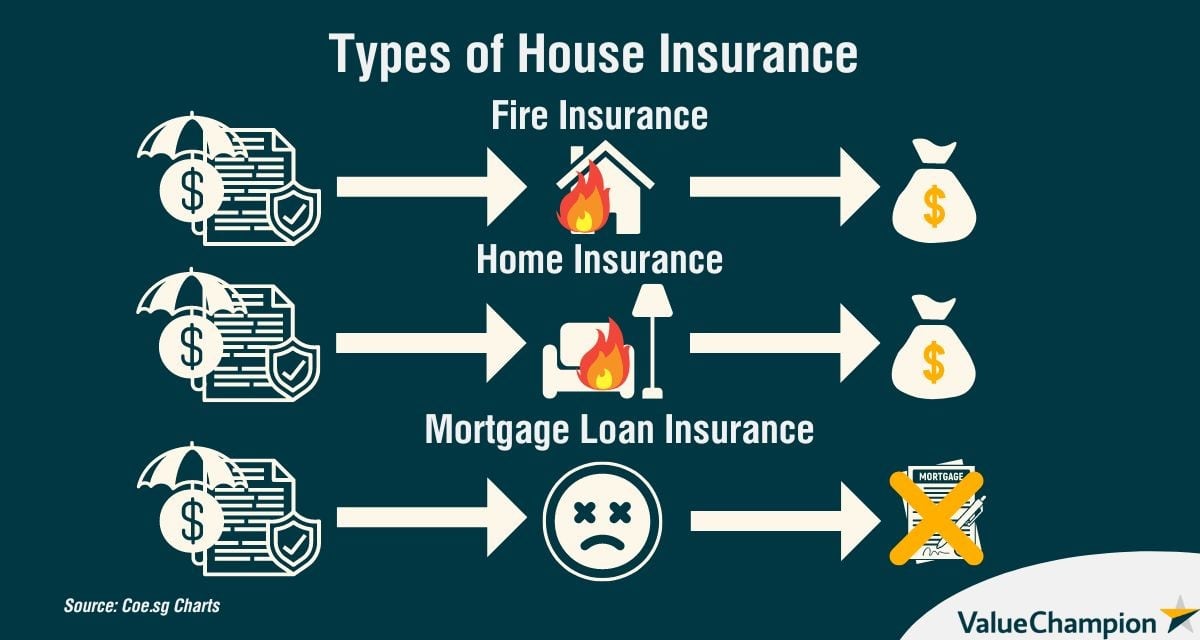 Types of House Insurance

Fire Insurance

$

$

Home Insurance

$

$

Mortgage Loan Insurance

$

MORTGAGE

Source: Coe.sg Charts

ValueChampion