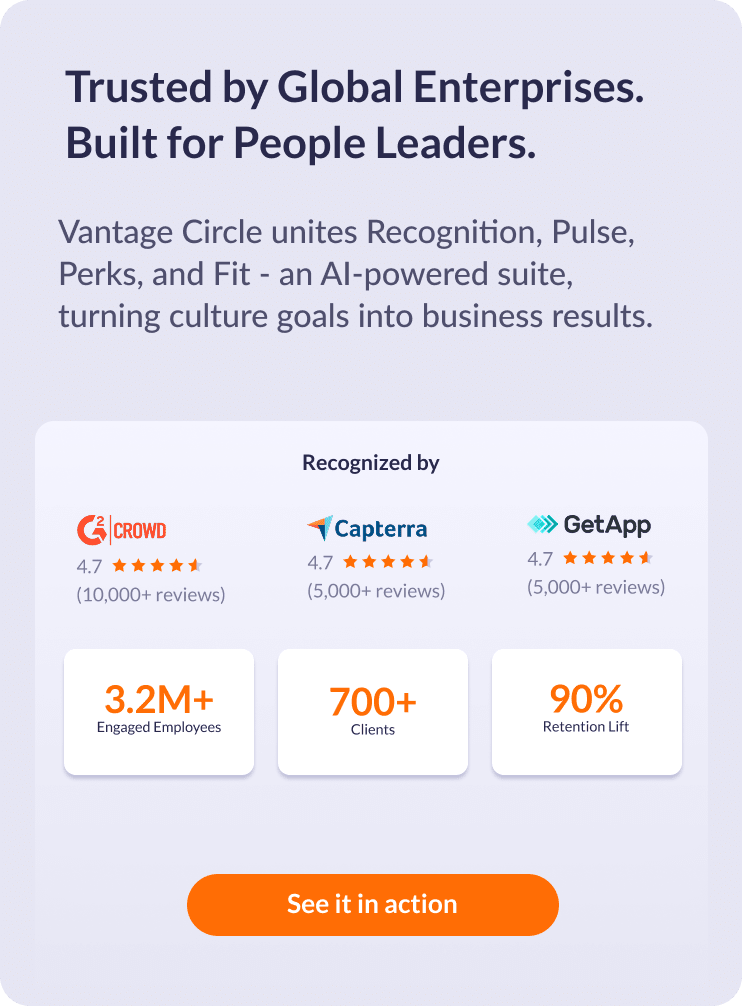 Trusted by Global Enterprises. Built for People Leaders.

Vantage Circle unites Recognition, Pulse, Perks, and Fit - an AI-powered suite, turning culture goals into business results.

Recognized by

G2 CROWD
4.7
(10,000+ reviews)

Capterra
4.7
(5,000+ reviews)

GetApp
4.7
(5,000+ reviews)

3.2M+
Engaged Employees

700+
Clients

90%
Retention Lift

See it in action