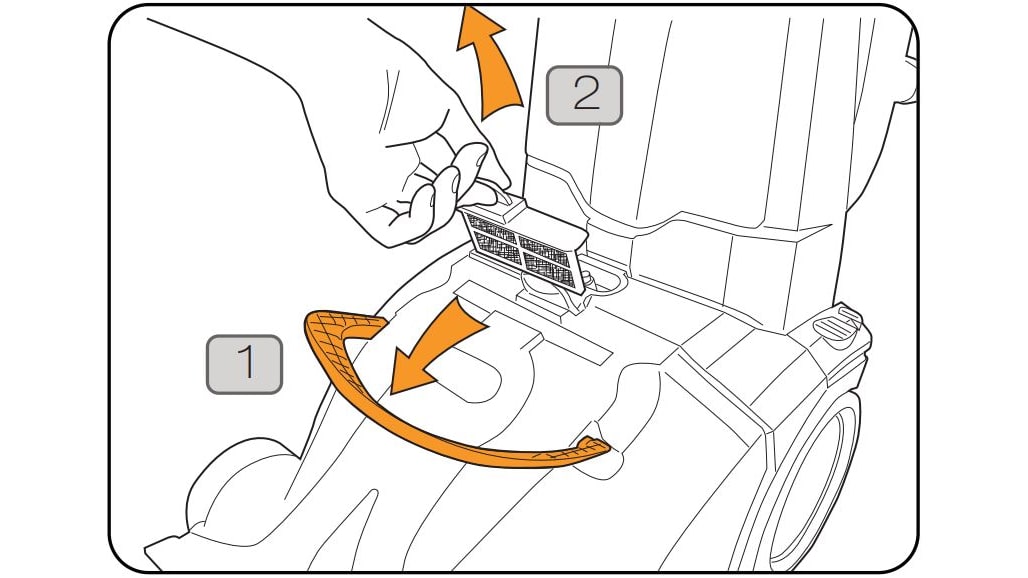 2

1