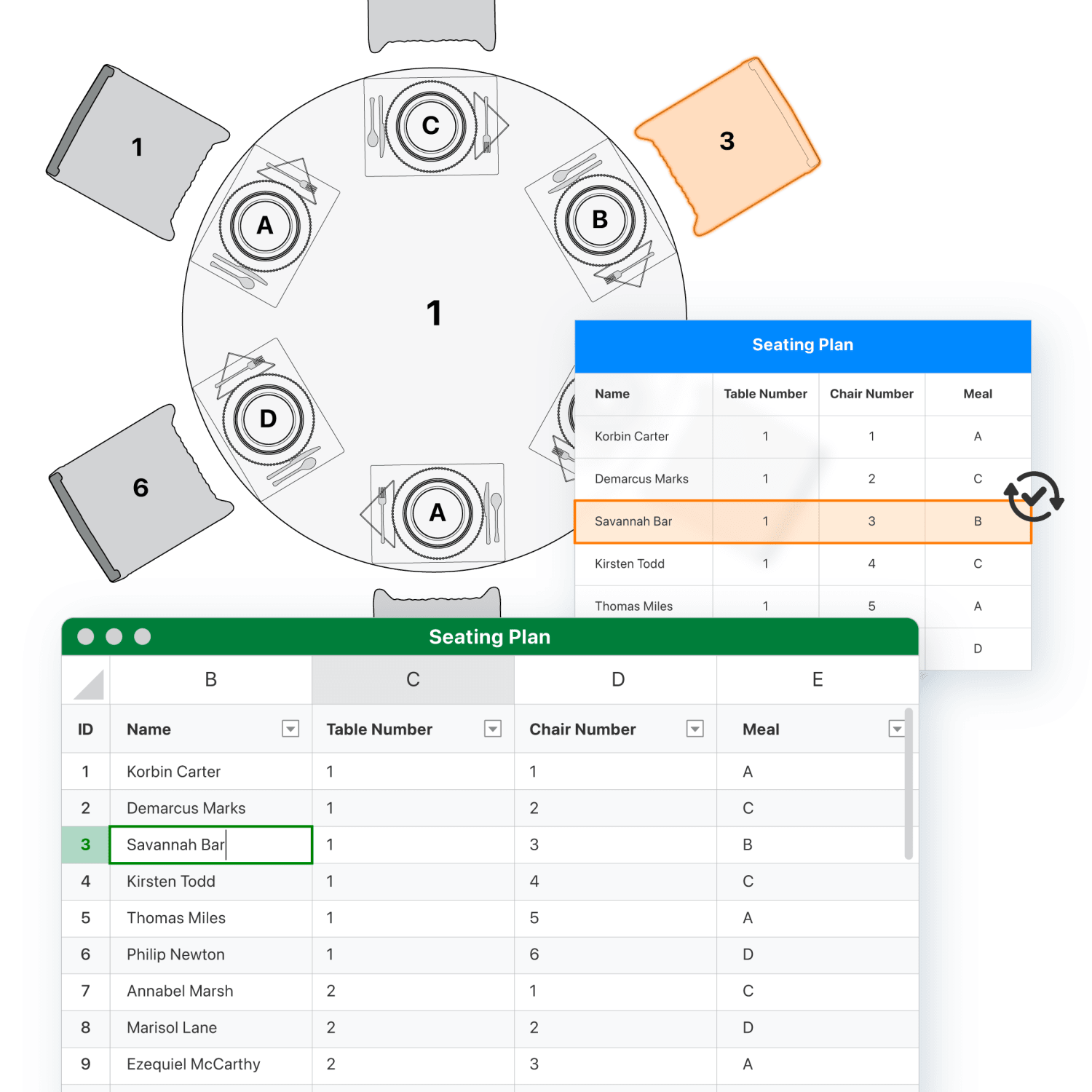 1

C

3

A

B

1

D

6

A

Seating Plan

| Name | Table Number | Chair Number | Meal |
|---|---|---|---|
| Korbin Carter | 1 | 1 | A |
| Demarcus Marks | 1 | 2 | C |
| Savannah Bar | 1 | 3 | B |
| Kirsten Todd | 1 | 4 | C |
| Thomas Miles | 1 | 5 | A |
| | | | D |

Seating Plan

| | B | C | D | E |
|---|---|---|---|---|
| ID | Name | Table Number | Chair Number | Meal |
| 1 | Korbin Carter | 1 | 1 | A |
| 2 | Demarcus Marks | 1 | 2 | C |
| 3 | Savannah Bar | 1 | 3 | B |
| 4 | Kirsten Todd | 1 | 4 | C |
| 5 | Thomas Miles | 1 | 5 | A |
| 6 | Philip Newton | 1 | 6 | D |
| 7 | Annabel Marsh | 2 | 1 | C |
| 8 | Marisol Lane | 2 | 2 | D |
| 9 | Ezequiel McCarthy | 2 | 3 | A |