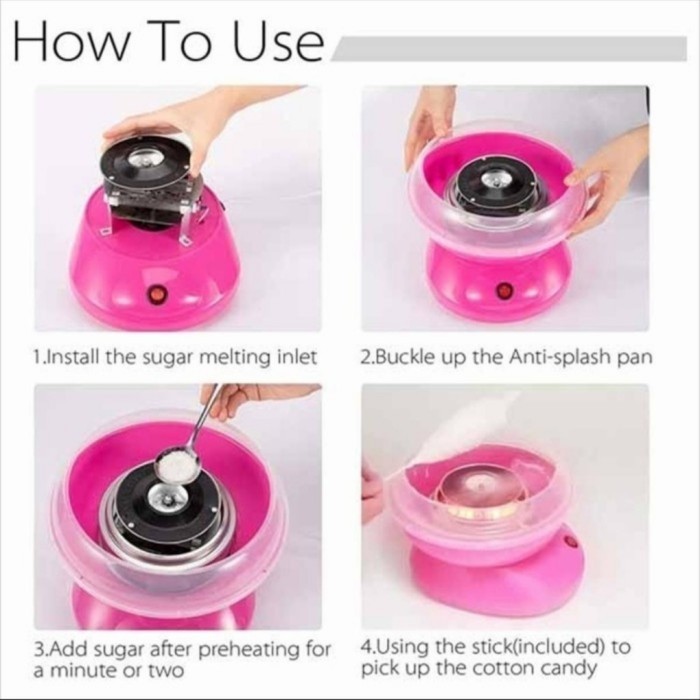 How To Use

1.Install the sugar melting inlet

2.Buckle up the Anti-splash pan

3.Add sugar after preheating for a minute or two

4.Using the stick(included) to pick up the cotton candy