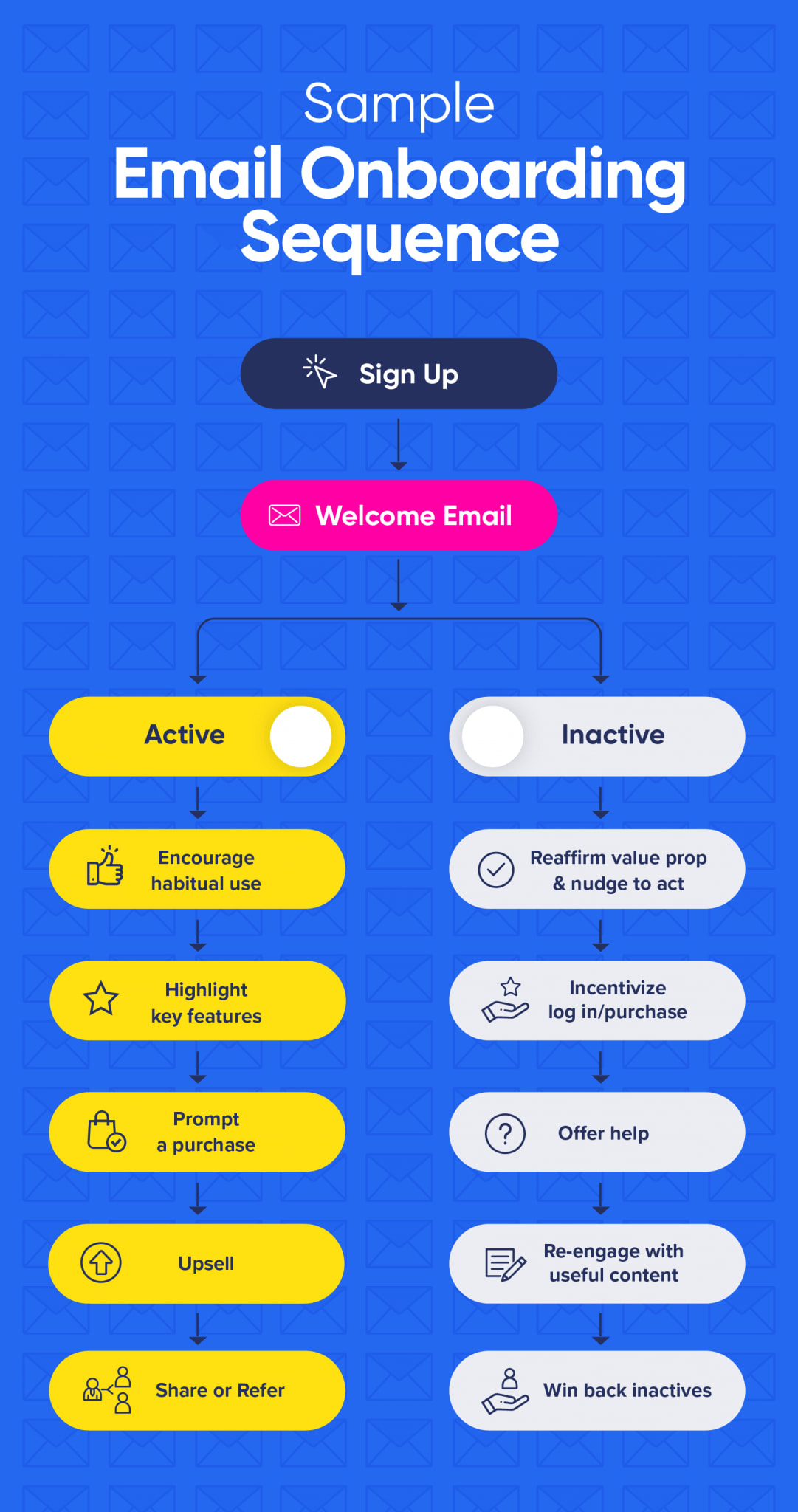 Sample
Email Onboarding Sequence

Sign Up

Welcome Email

Active

Encourage habitual use

Highlight key features

Prompt a purchase

Upsell

Share or Refer

Inactive

Reaffirm value prop & nudge to act

Incentivize log in/purchase

Offer help

Re-engage with useful content

Win back inactives