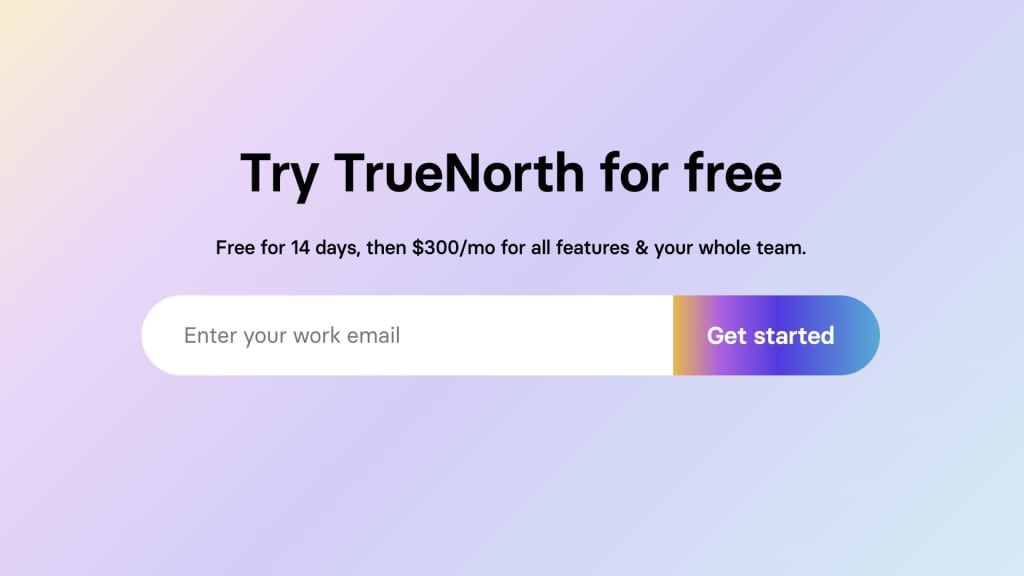 Try TrueNorth for free

Free for 14 days, then \$300/mo for all features & your whole team.

Enter your work email

Get started