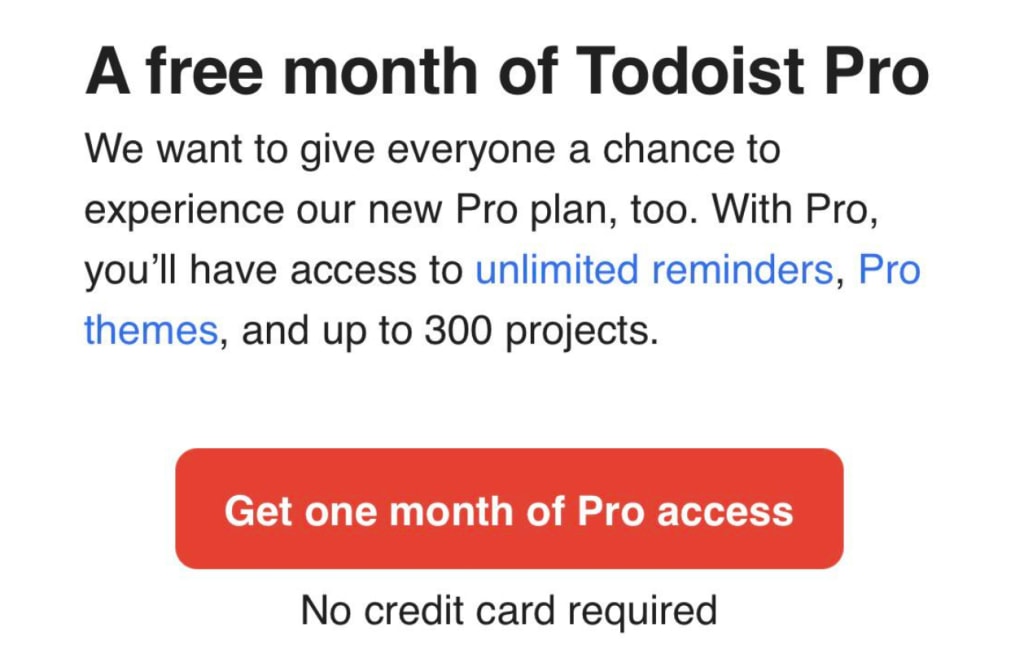 A free month of Todoist Pro

We want to give everyone a chance to experience our new Pro plan, too. With Pro, you'll have access to unlimited reminders, Pro themes, and up to 300 projects.

Get one month of Pro access

No credit card required