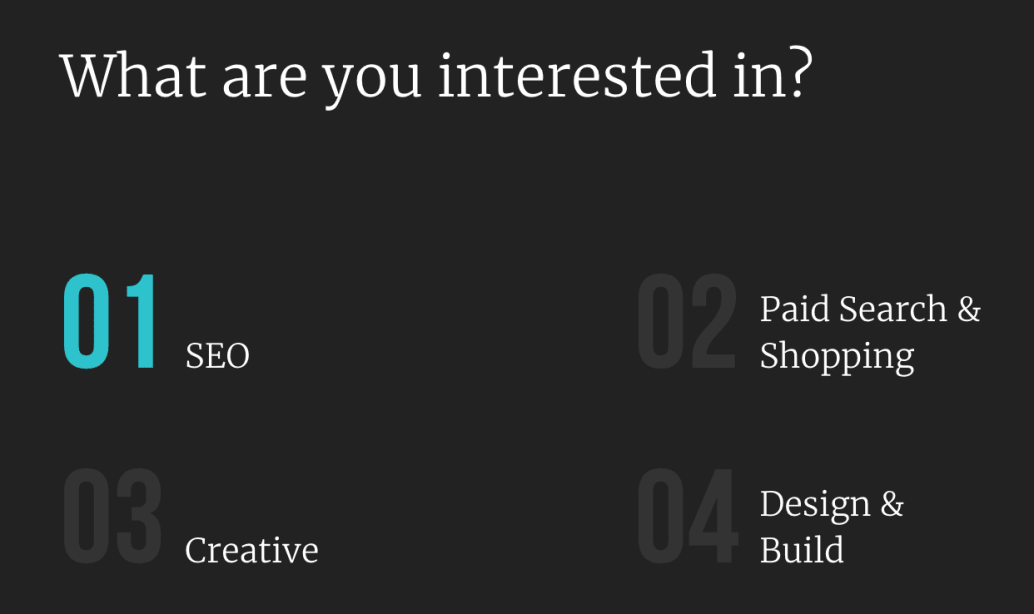 What are you interested in?

01 SEO

02 Paid Search & Shopping

03 Creative

04 Design & Build