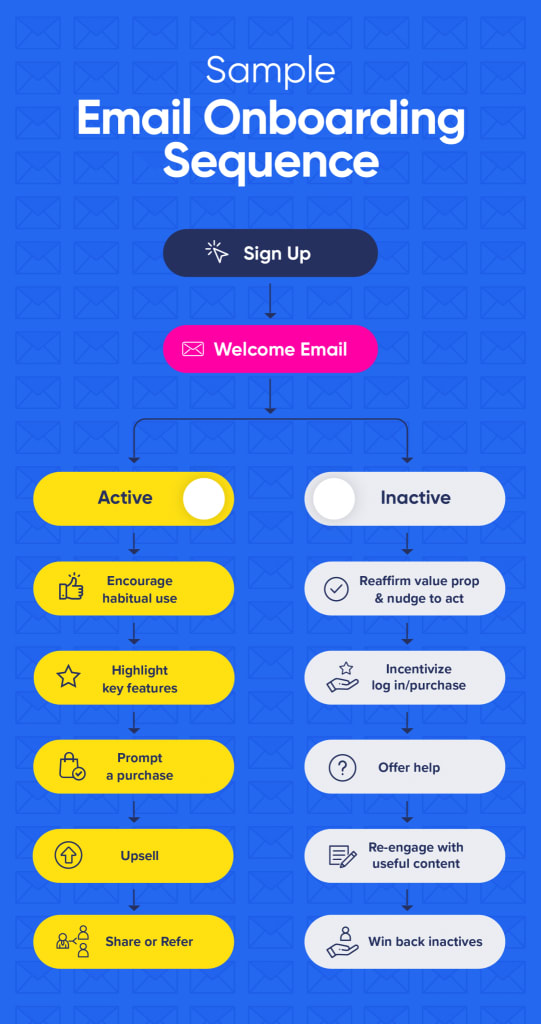 Sample
Email Onboarding Sequence

Sign Up

Welcome Email

Active

Encourage habitual use

Highlight key features

Prompt a purchase

Upsell

Share or Refer

Inactive

Reaffirm value prop & nudge to act

Incentivize log in/purchase

Offer help

Re-engage with useful content

Win back inactives