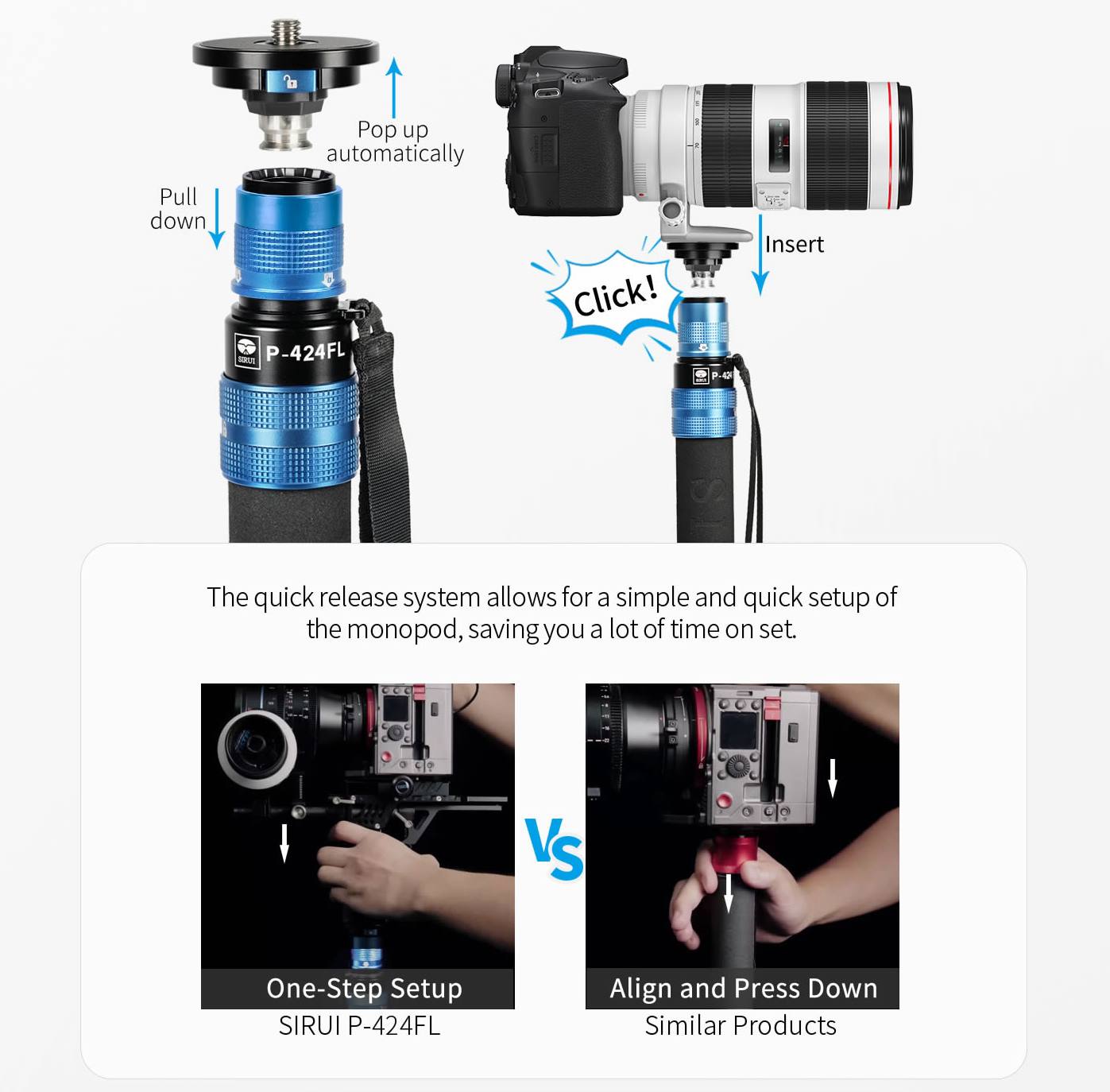 Pop up automatically

Pull down

SIRUI P-424FL

Insert

Click!

SIRUI P-424

The quick release system allows for a simple and quick setup of the monopod, saving you a lot of time on set.

One-Step Setup
SIRUI P-424FL

VS

Align and Press Down
Similar Products