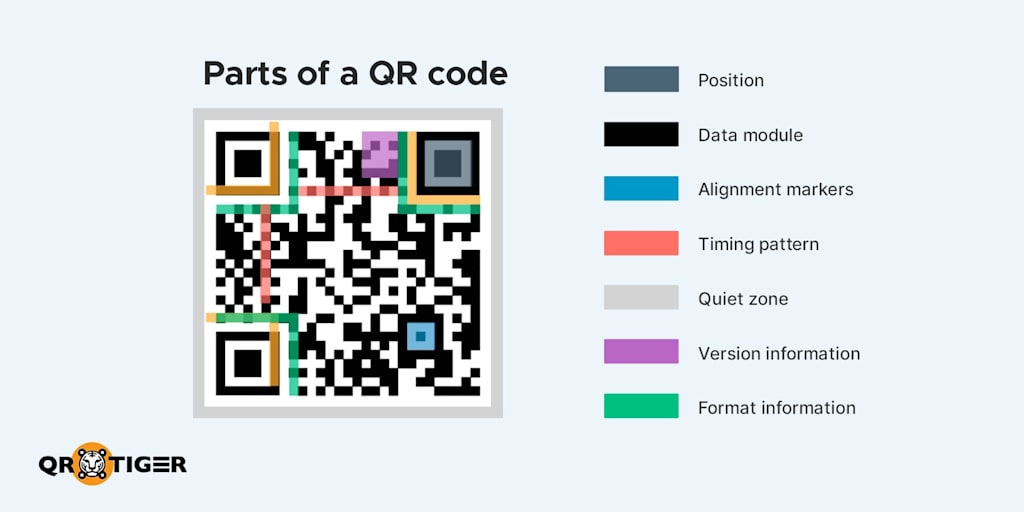 Parts of a QR code

Position

Data module

Alignment markers

Timing pattern

Quiet zone

Version information

Format information

QR TIGER