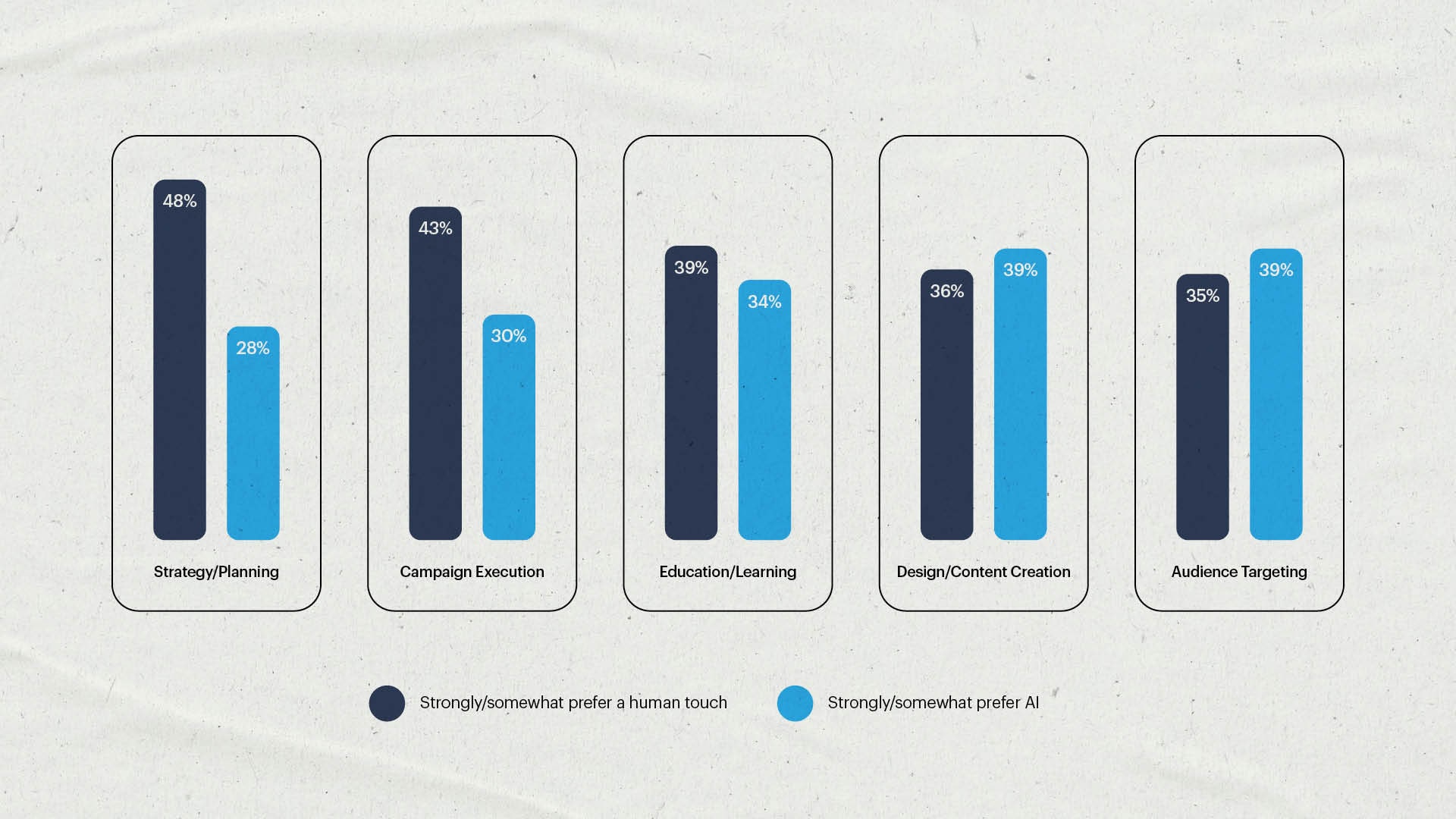 48%
28%
Strategy/Planning

43%
30%
Campaign Execution

39%
34%
Education/Learning

36%
39%
Design/Content Creation

35%
39%
Audience Targeting

Strongly/somewhat prefer a human touch
Strongly/somewhat prefer AI