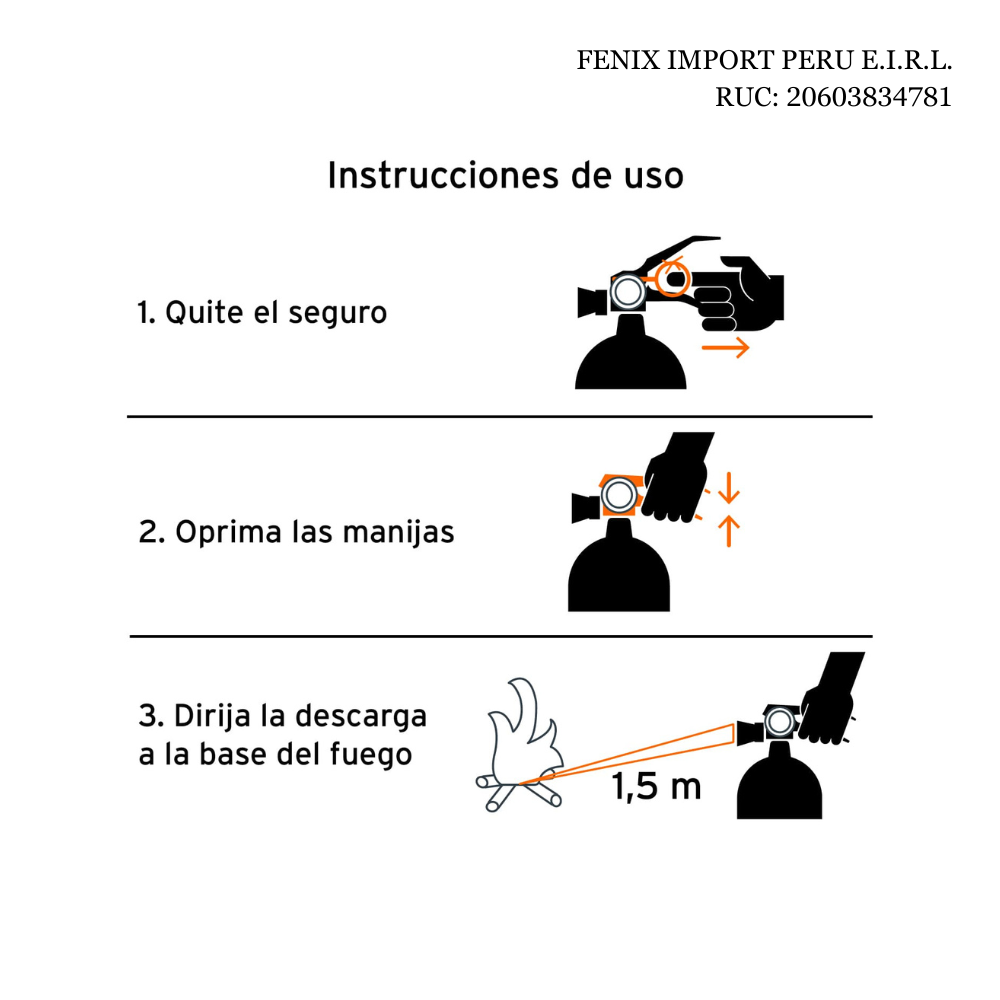 FENIX IMPORT PERU E.I.R.L.
RUC: 20603834781

Instrucciones de uso

1. Quite el seguro

2. Oprima las manijas

3. Dirija la descarga a la base del fuego

1,5 m