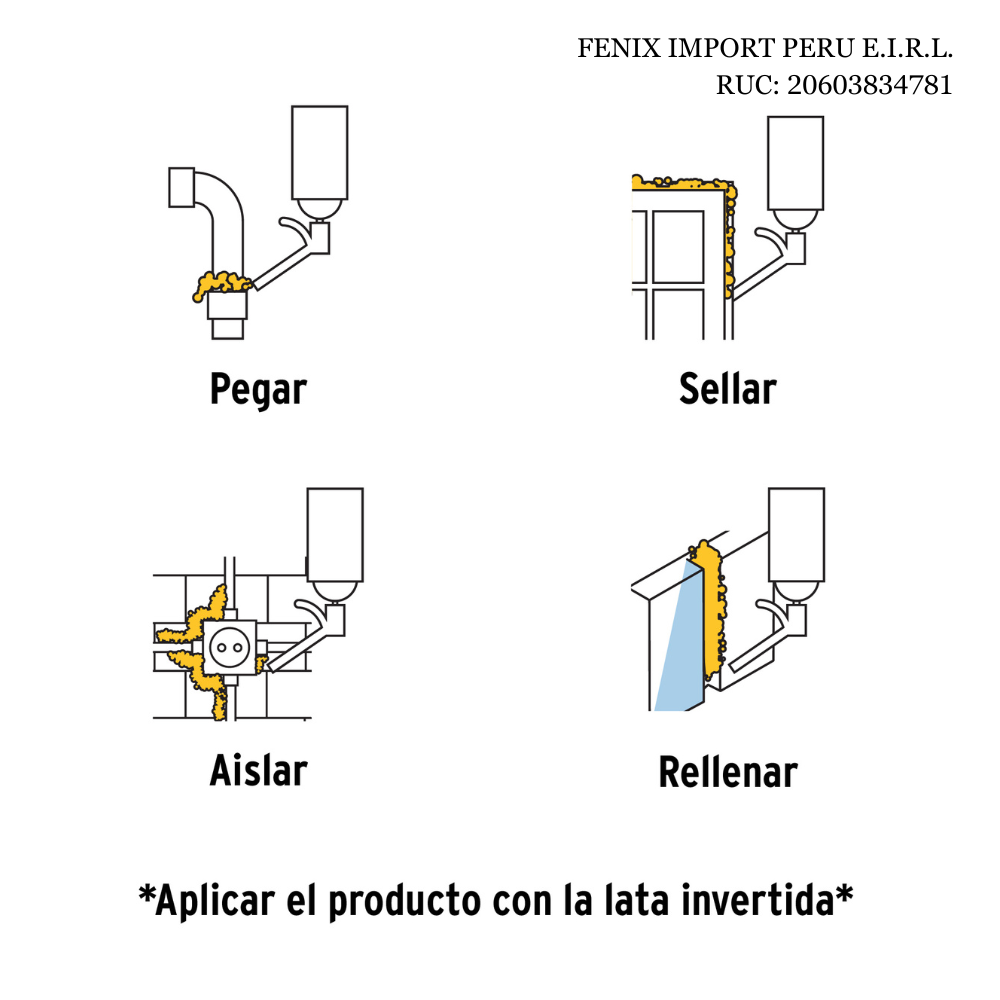 FENIX IMPORT PERU E.I.R.L.
RUC: 20603834781

Pegar

Sellar

Aislar

Rellenar

*Aplicar el producto con la lata invertida*