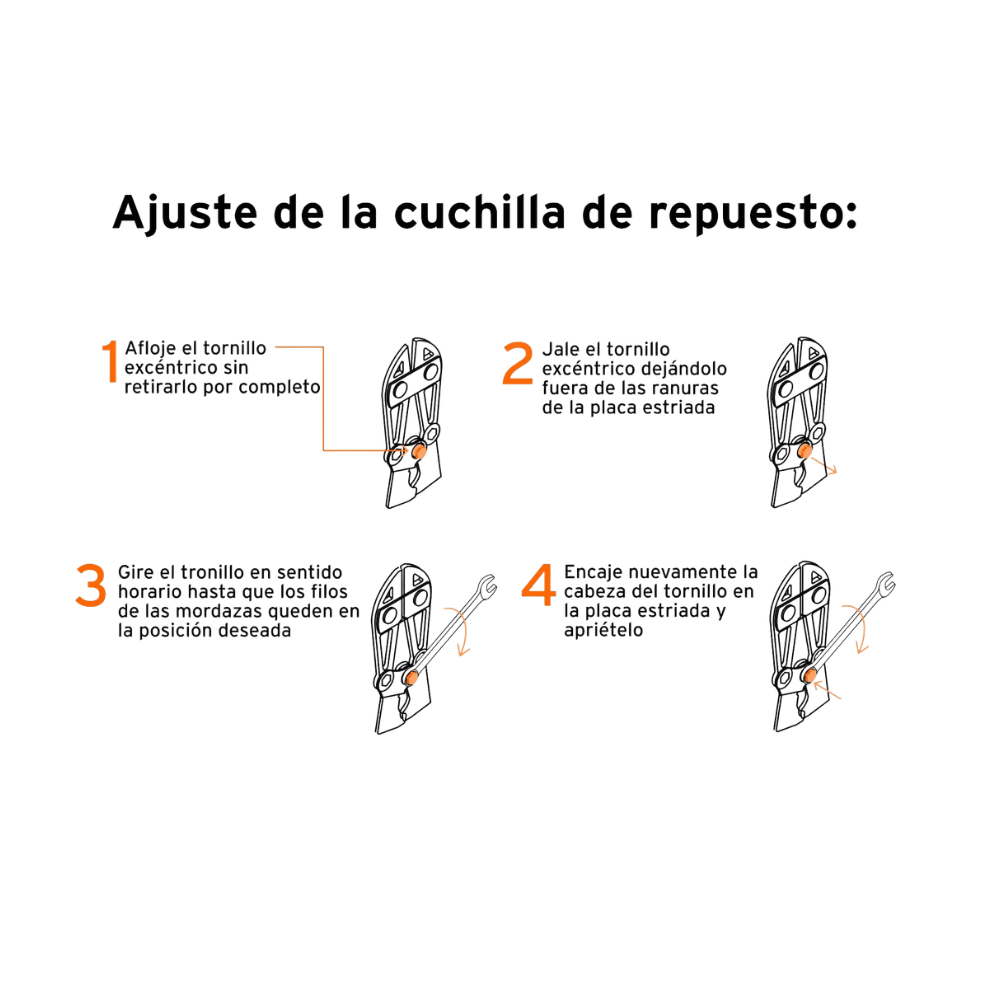 Ajuste de la cuchilla de repuesto:

1 Afloje el tornillo excéntrico sin retirarlo por completo

2 Jale el tornillo excéntrico dejándolo fuera de las ranuras de la placa estriada

3 Gire el tronillo en sentido horario hasta que los filos de las mordazas queden en la posición deseada

4 Encaje nuevamente la cabeza del tornillo en la placa estriada y apriételo