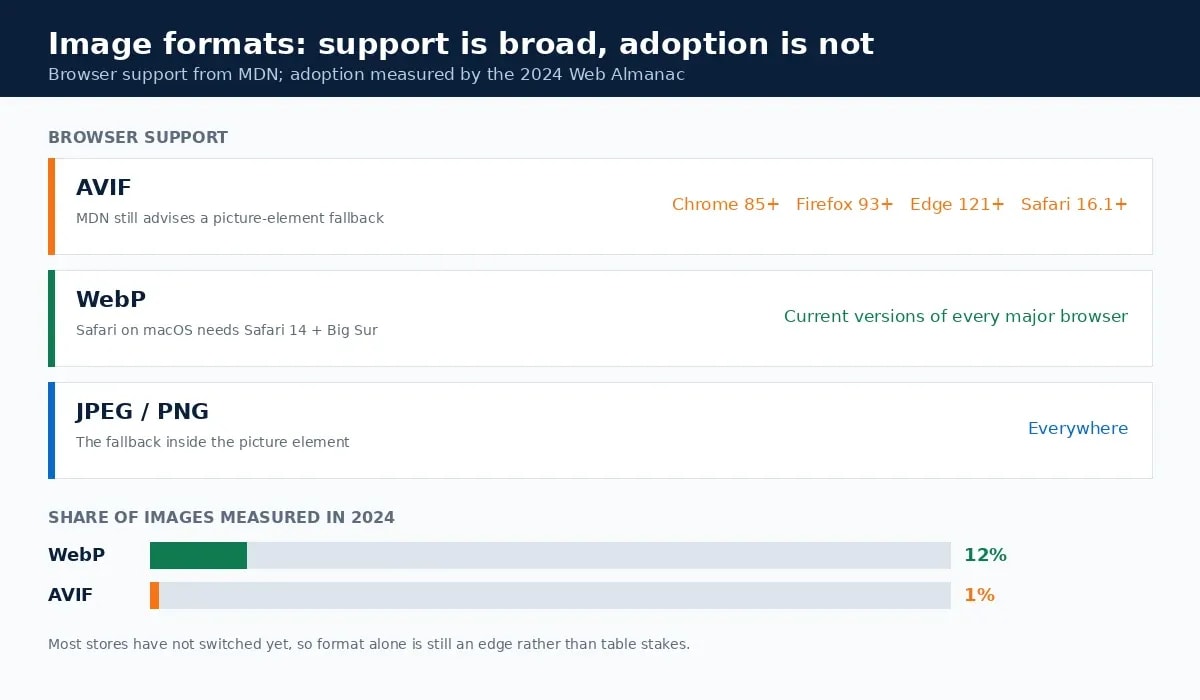 Image formats: support is broad, adoption is not
Browser support from MDN; adoption measured by the 2024 Web Almanac

BROWSER SUPPORT

AVIF
MDN still advises a picture-element fallback
Chrome 85+ Firefox 93+ Edge 121+ Safari 16.1+

WebP
Safari on macOS needs Safari 14 + Big Sur
Current versions of every major browser

JPEG / PNG
The fallback inside the picture element
Everywhere

SHARE OF IMAGES MEASURED IN 2024

WebP 12%
AVIF 1%

Most stores have not switched yet, so format alone is still an edge rather than table stakes.