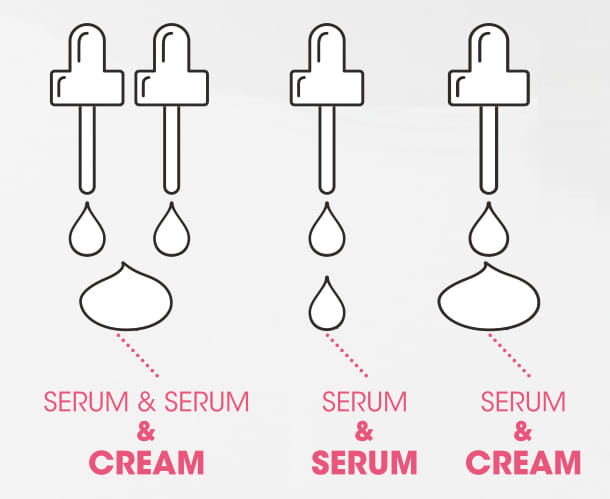 SERUM & SERUM
&
CREAM

SERUM
&
SERUM

SERUM
&
CREAM